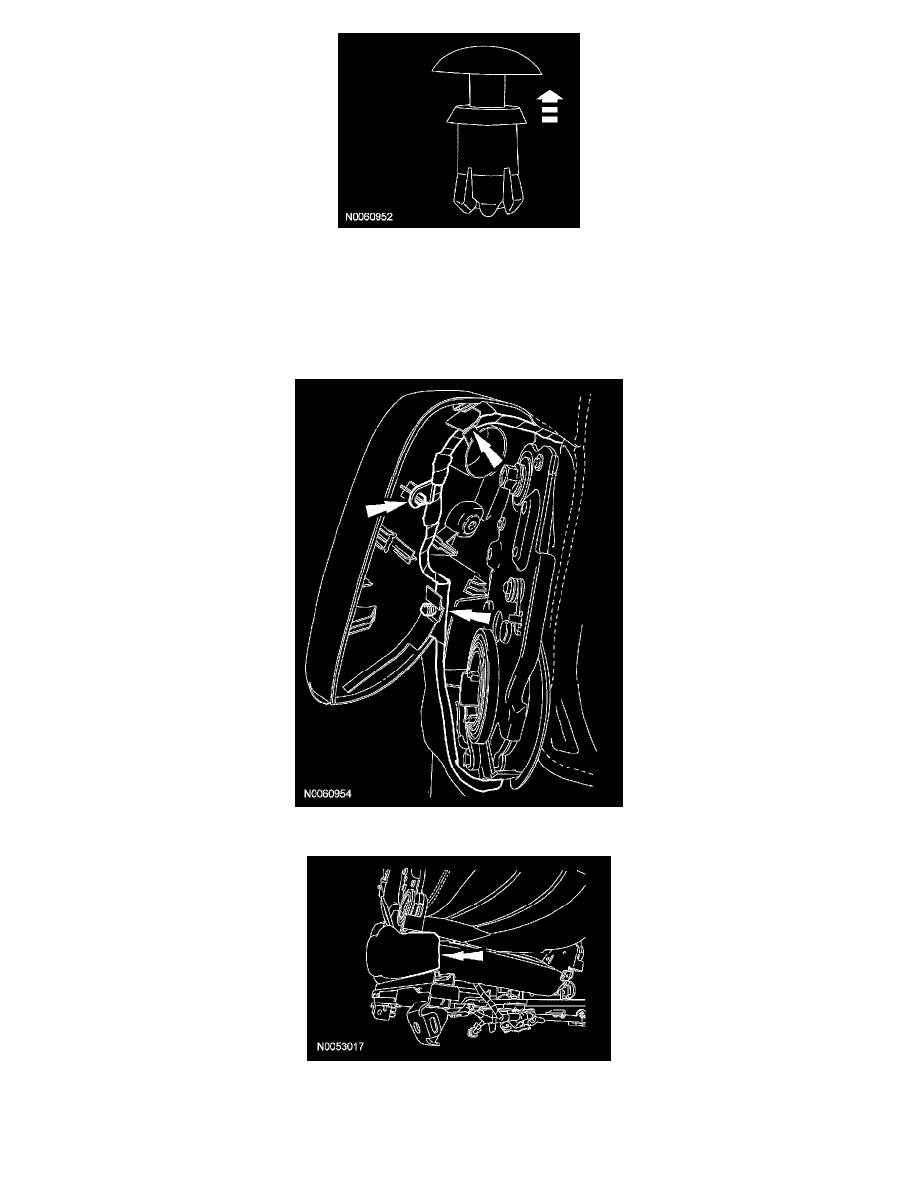 N0060952

N0060954

N0053017