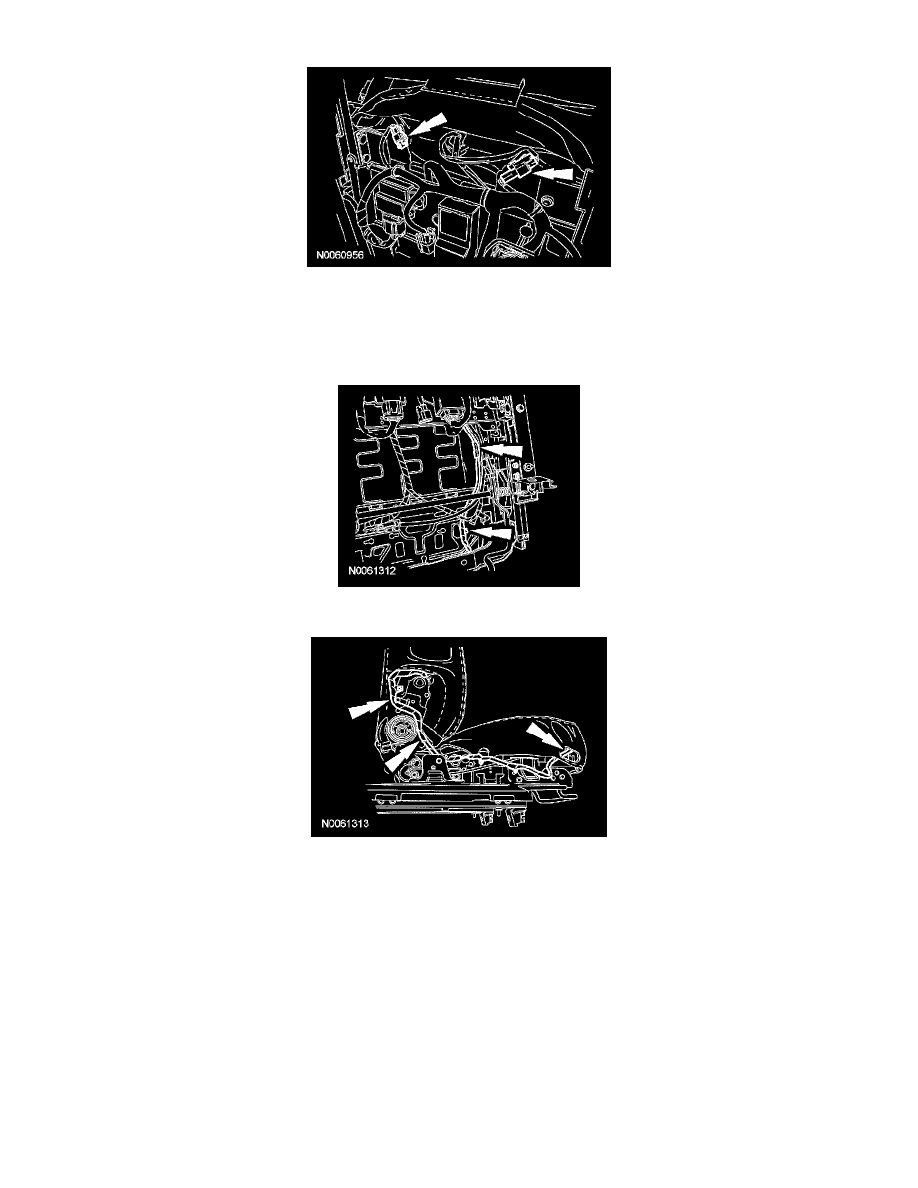 N0060956

N0061312

N0061313