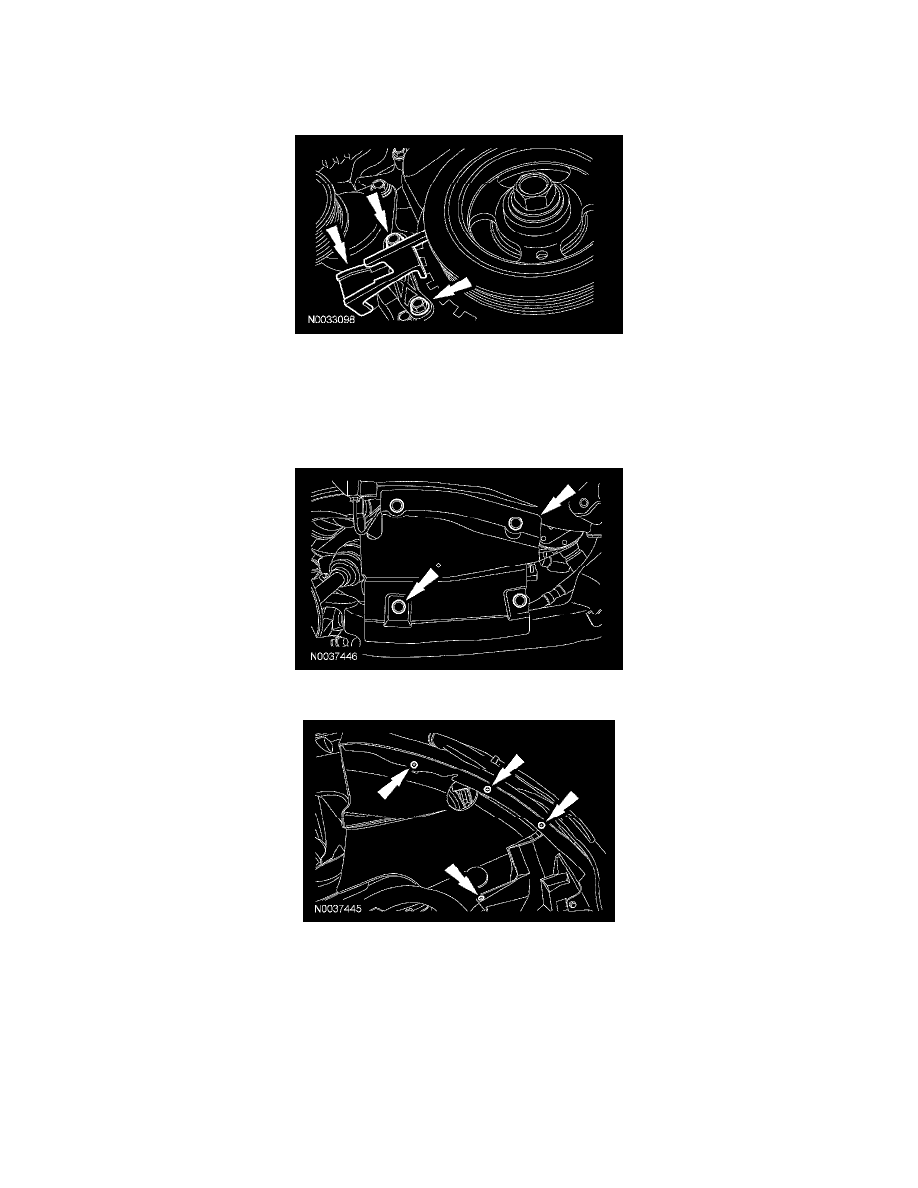 N0033098

N0037446

N0037445