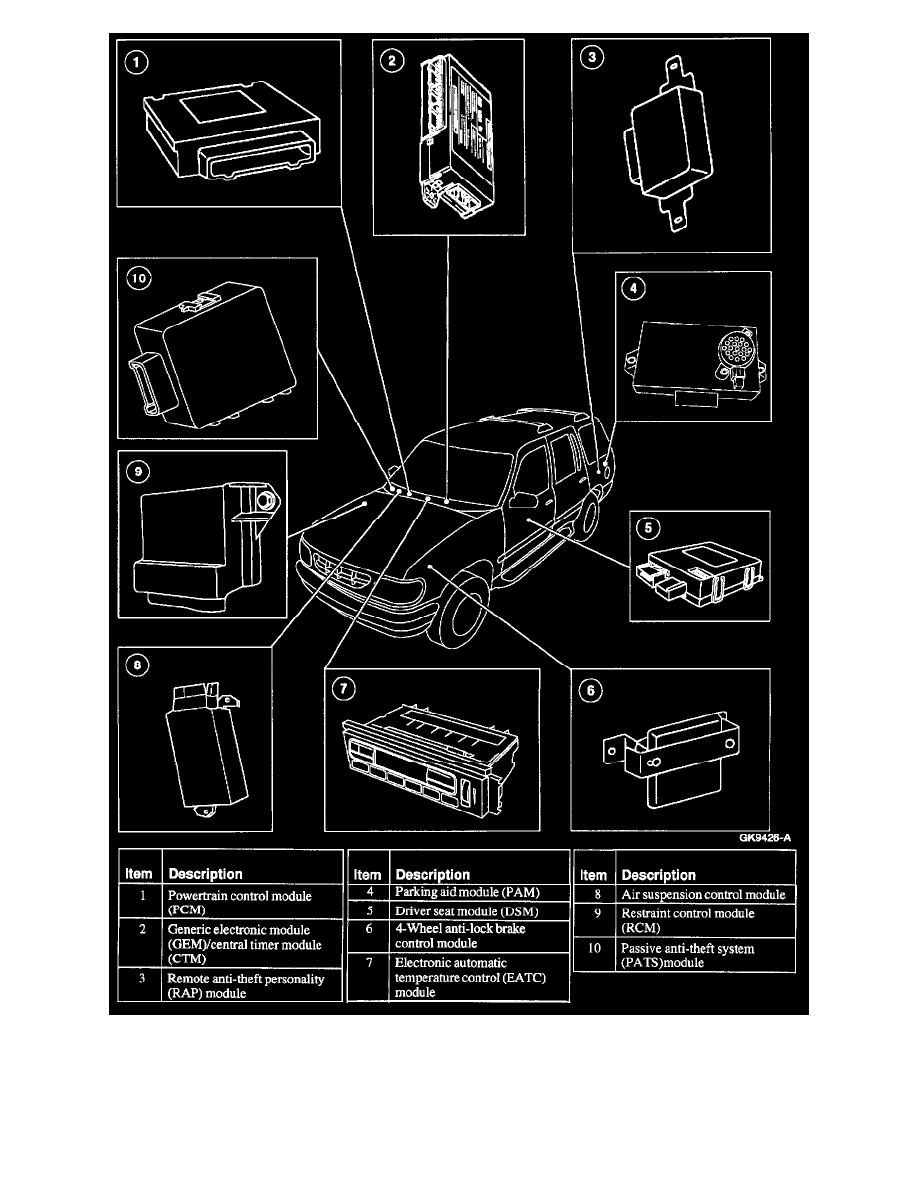 1

2

3

10

4

9

5

8

7

6

GK9426-A

| Item | Description |
|---|---|
| 1 | Powertrain control module (PCM) |
| 2 | Generic electronic module (GEM)/central timer module (CTM) |
| 3 | Remote anti-theft personality (RAP) module |

| Item | Description |
|---|---|
| 4 | Parking aid module (PAM) |
| 5 | Driver seat module (DSM) |
| 6 | 4-Wheel anti-lock brake control module |
| 7 | Electronic automatic temperature control (EATC) module |

| Item | Description |
|---|---|
| 8 | Air suspension control module |
| 9 | Restraint control module (RCM) |
| 10 | Passive anti-theft system (PATS)module |