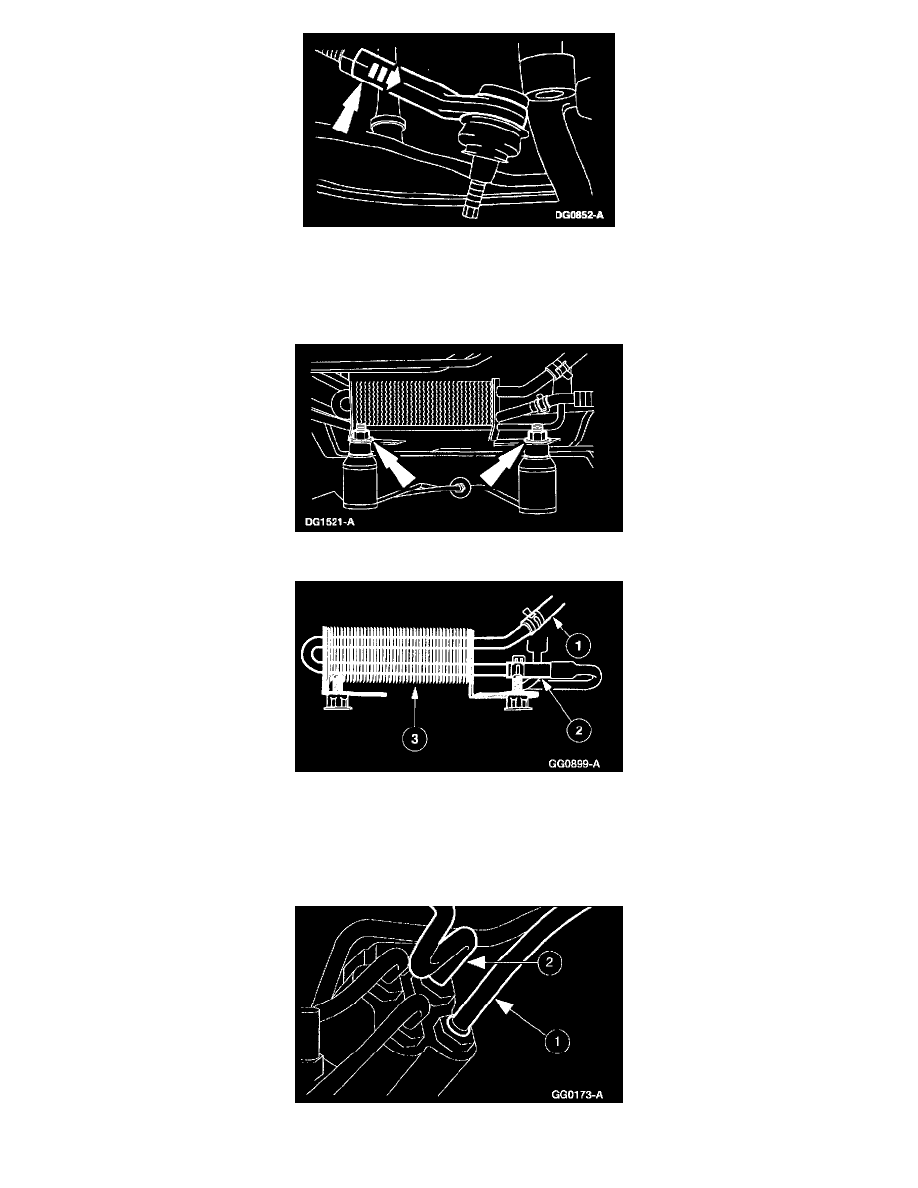 DG0852-A

DG1521-A

1
2
3
GG0899-A

2
1
GG0173-A