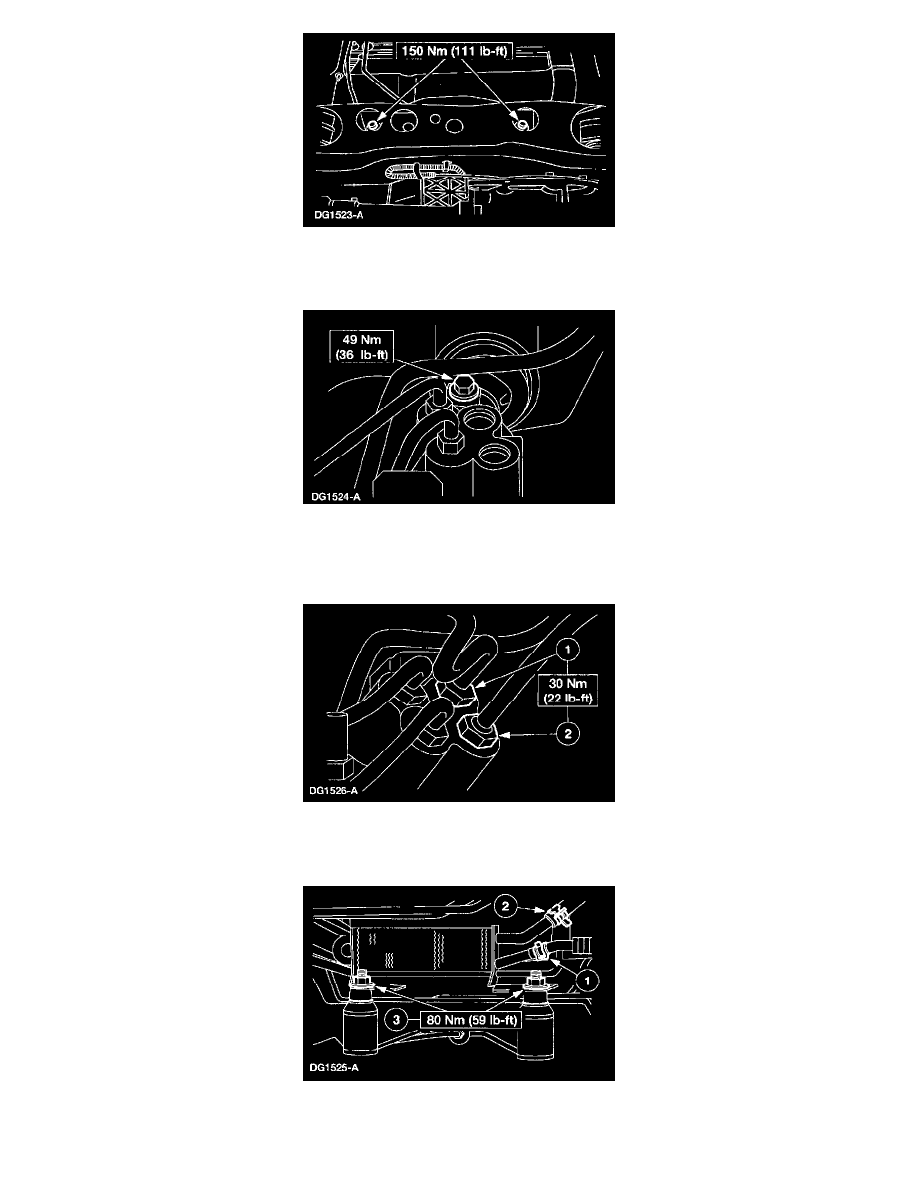 150 Nm (111 lb-ft)

DG1523-A

49 Nm
(36 lb-ft)

DG1524-A

1
30 Nm
(22 lb-ft)
2

DG1526-A

2
1
3
80 Nm (59 lb-ft)

DG1525-A