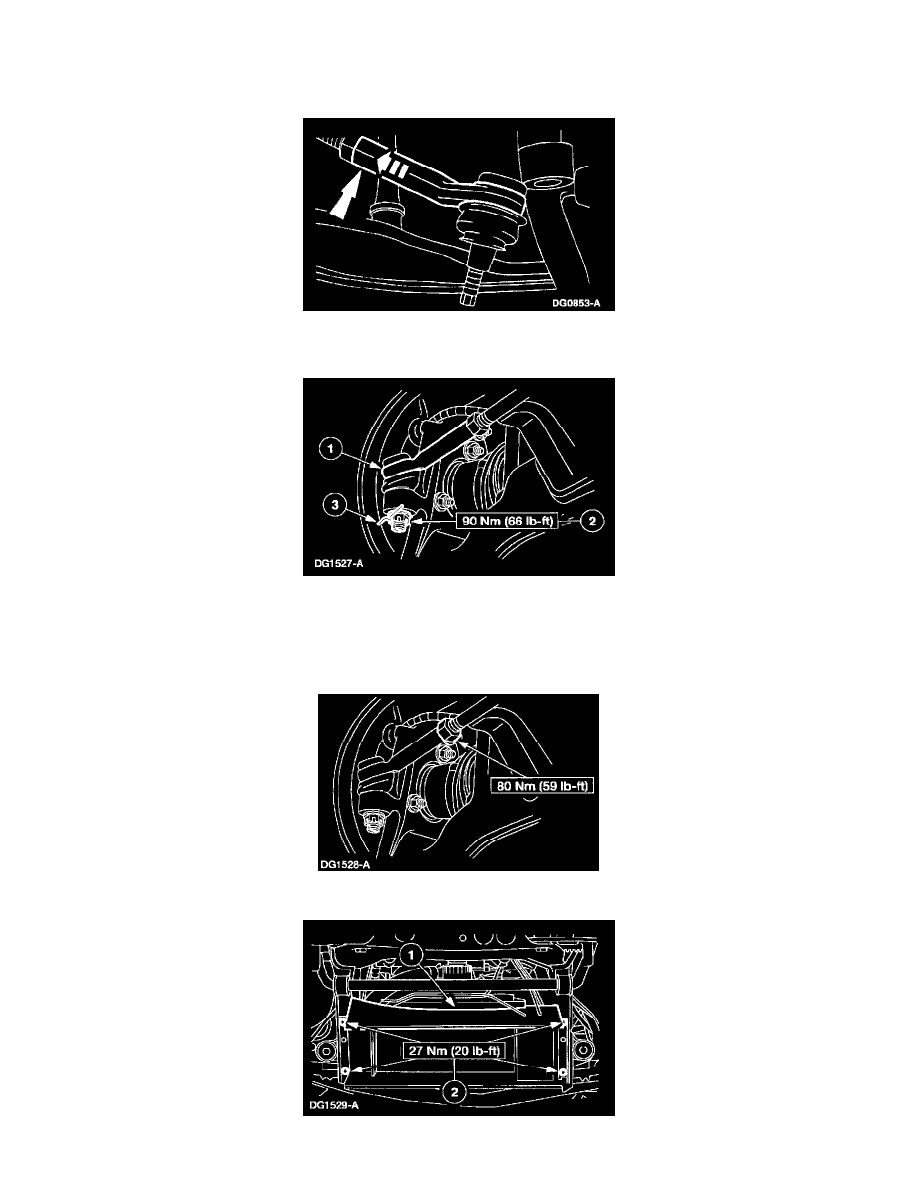 DG0853-A

1
3
90 Nm (66 lb-ft)
2
DG1527-A

80 Nm (59 lb-ft)
DG1528-A

1
27 Nm (20 lb-ft)
2
DG1529-A