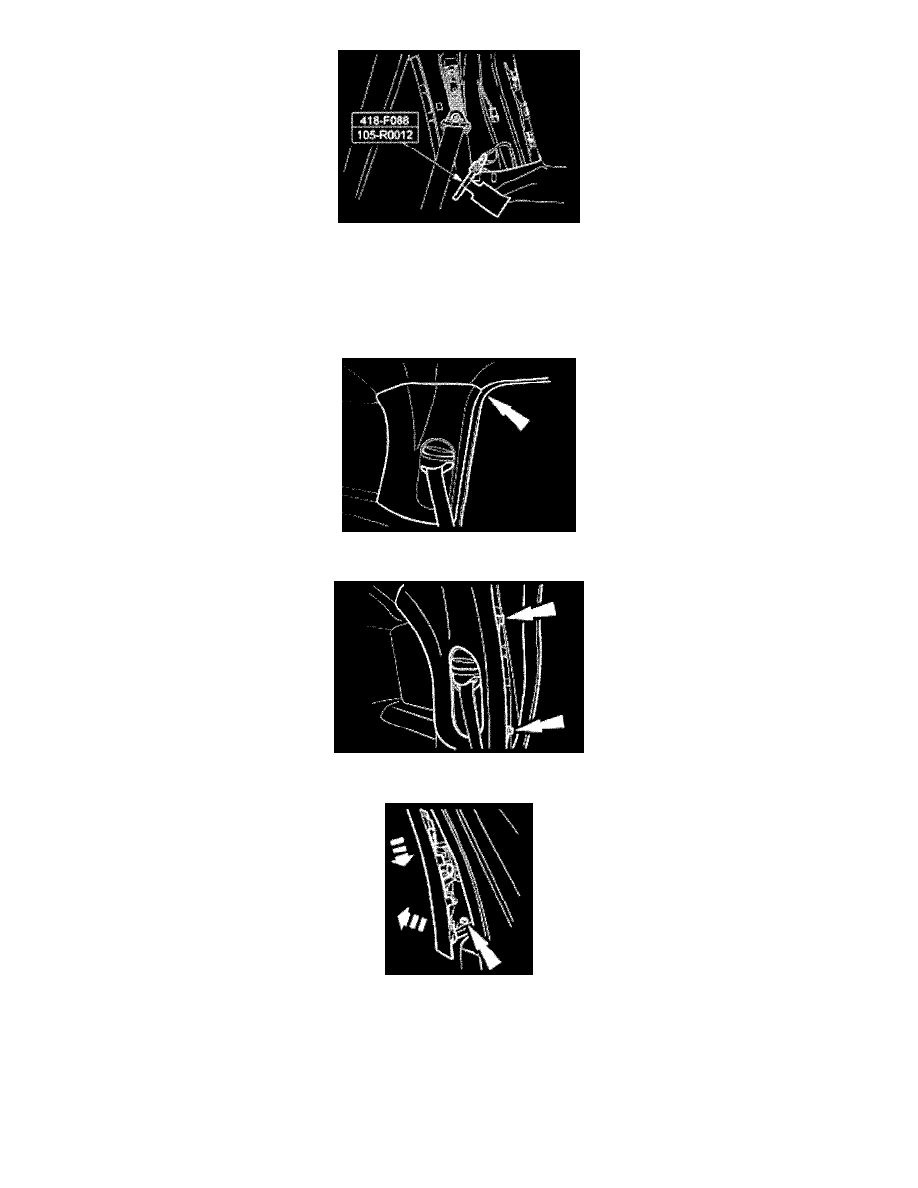 418-F088
105-R0012