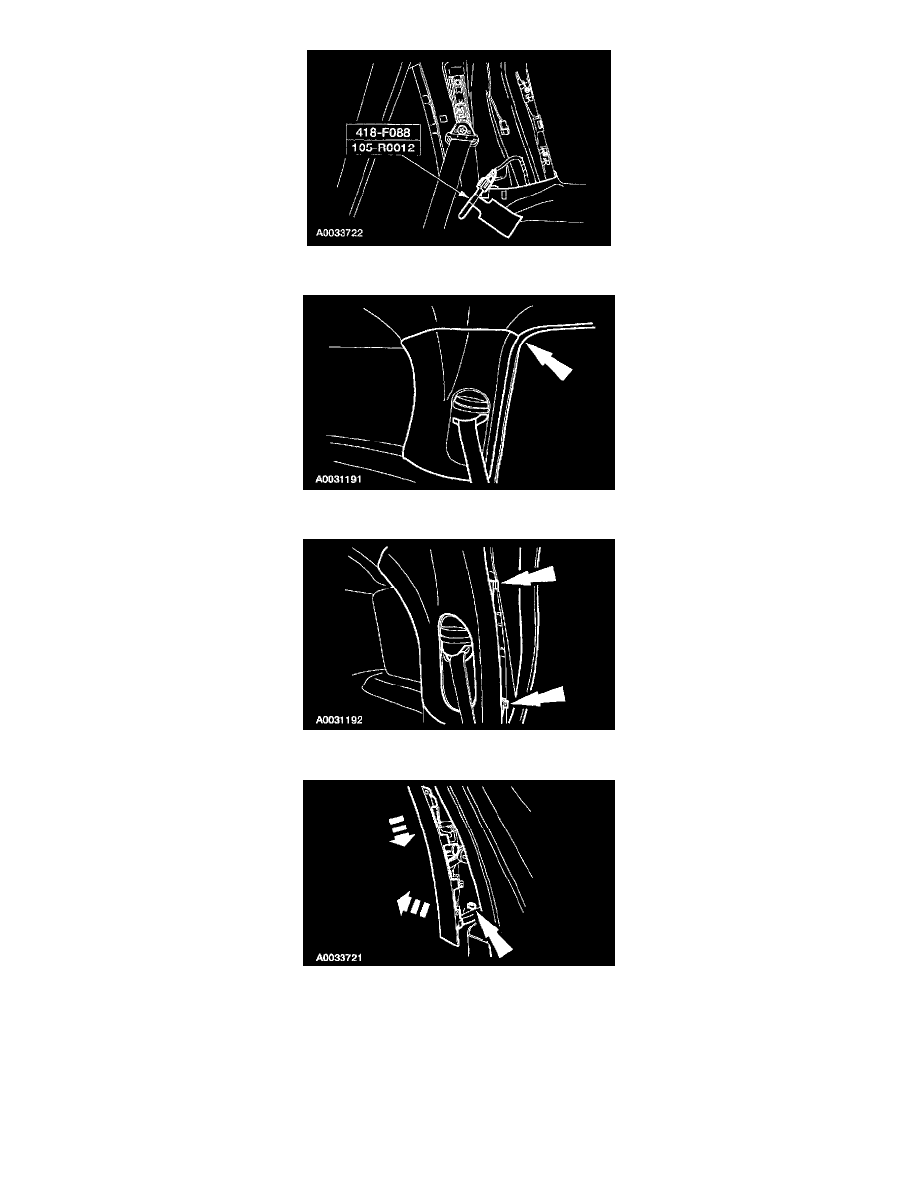 418-F088
105-R0012
A0033722

A0031191

A0031192

A0033721