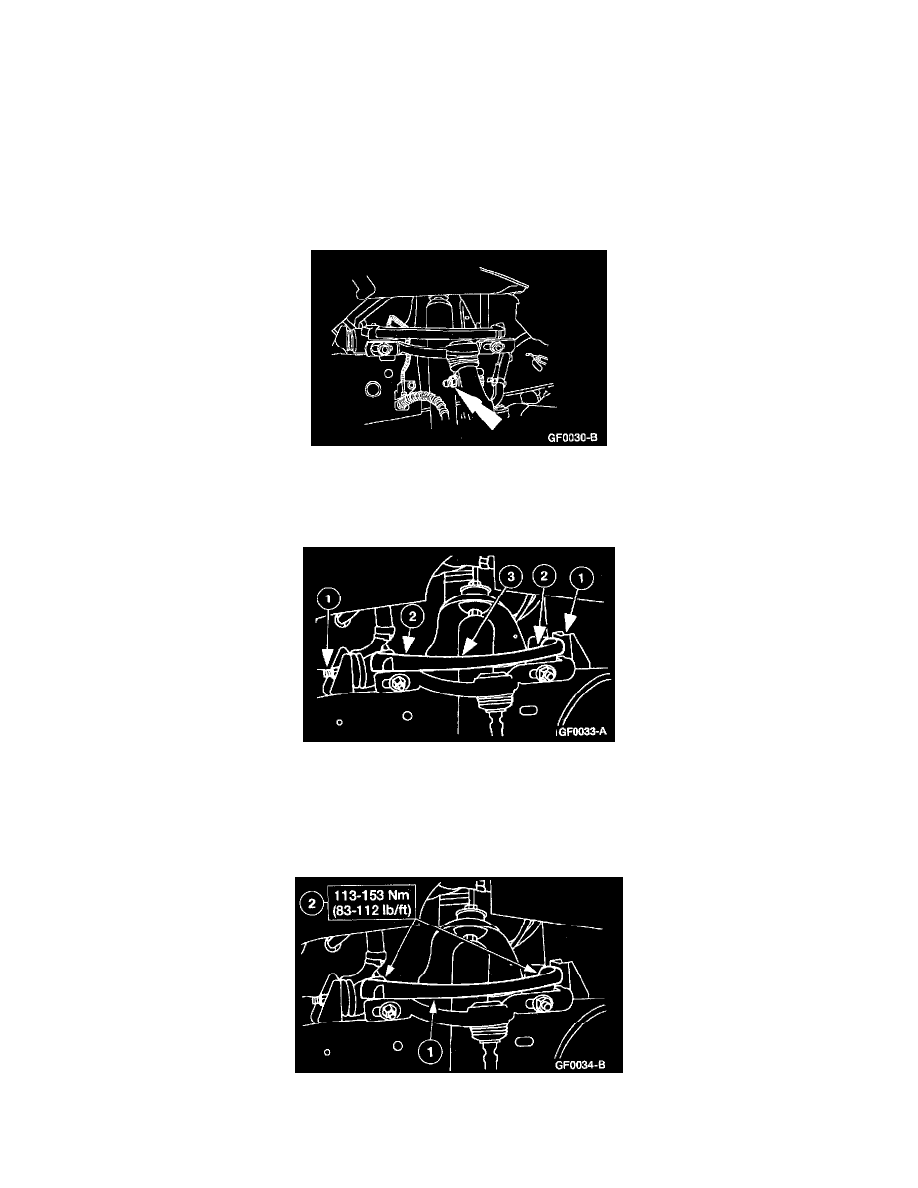 GF0030-B

1
2
3
2
1
GF0033-A

2
113-153 Nm
(83-112 lb/ft)
1
GF0034-B