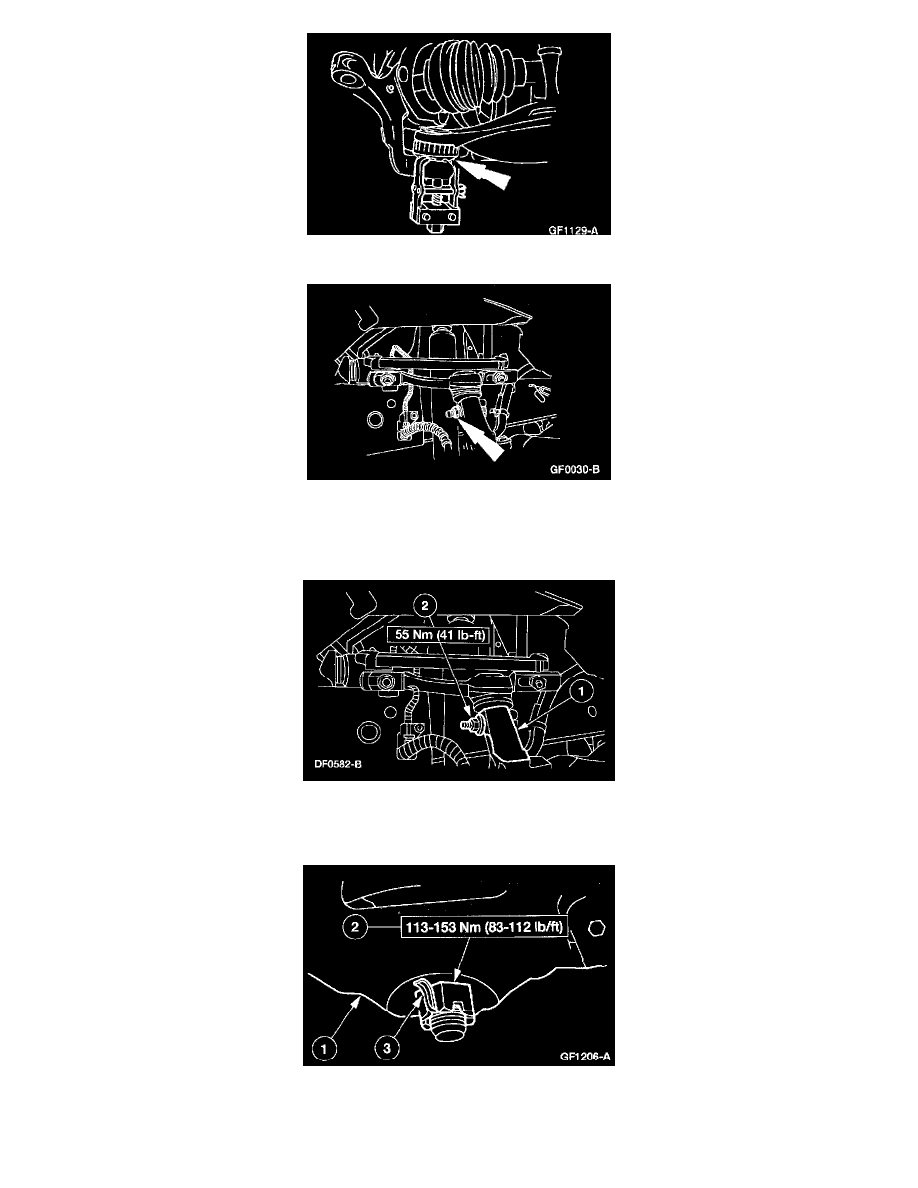 GF1129-A

GF0030-B

2
55 Nm (41 lb-ft)
1
DF0582-B

2
113-153 Nm (83-112 lb/ft)
1
3
GF1206-A