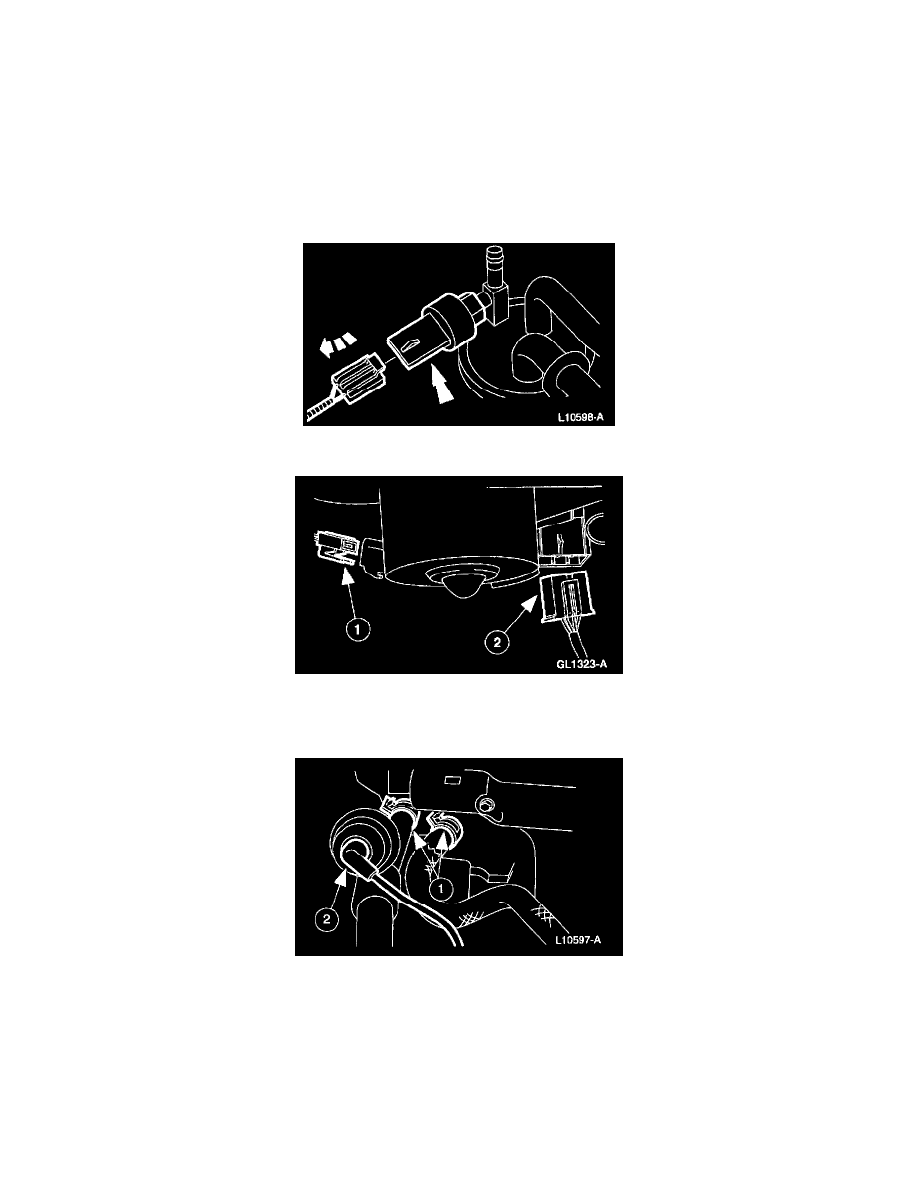 L10598-A

1

2

GL1323-A

1

2

L10597-A