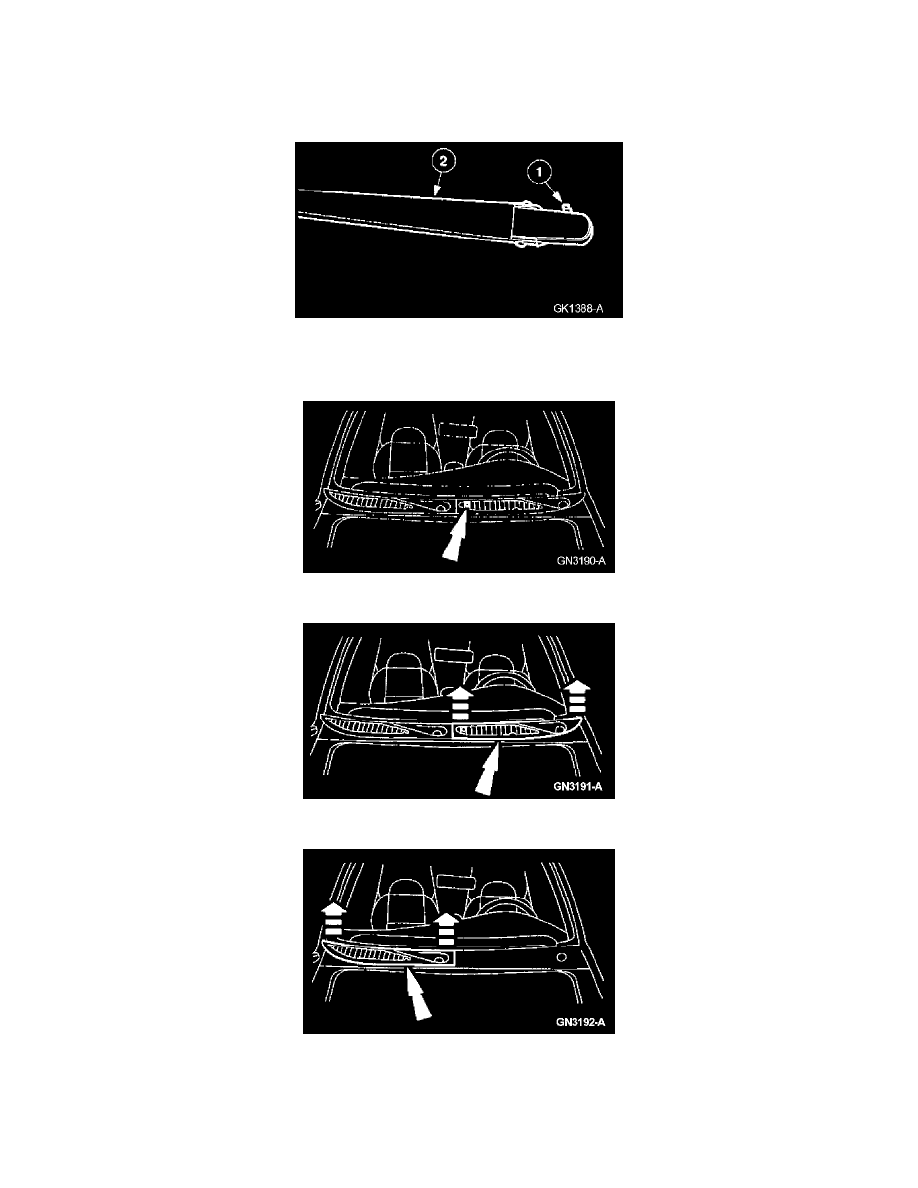 2
1
GK1388-A

GN3190-A

GN3191-A

GN3192-A