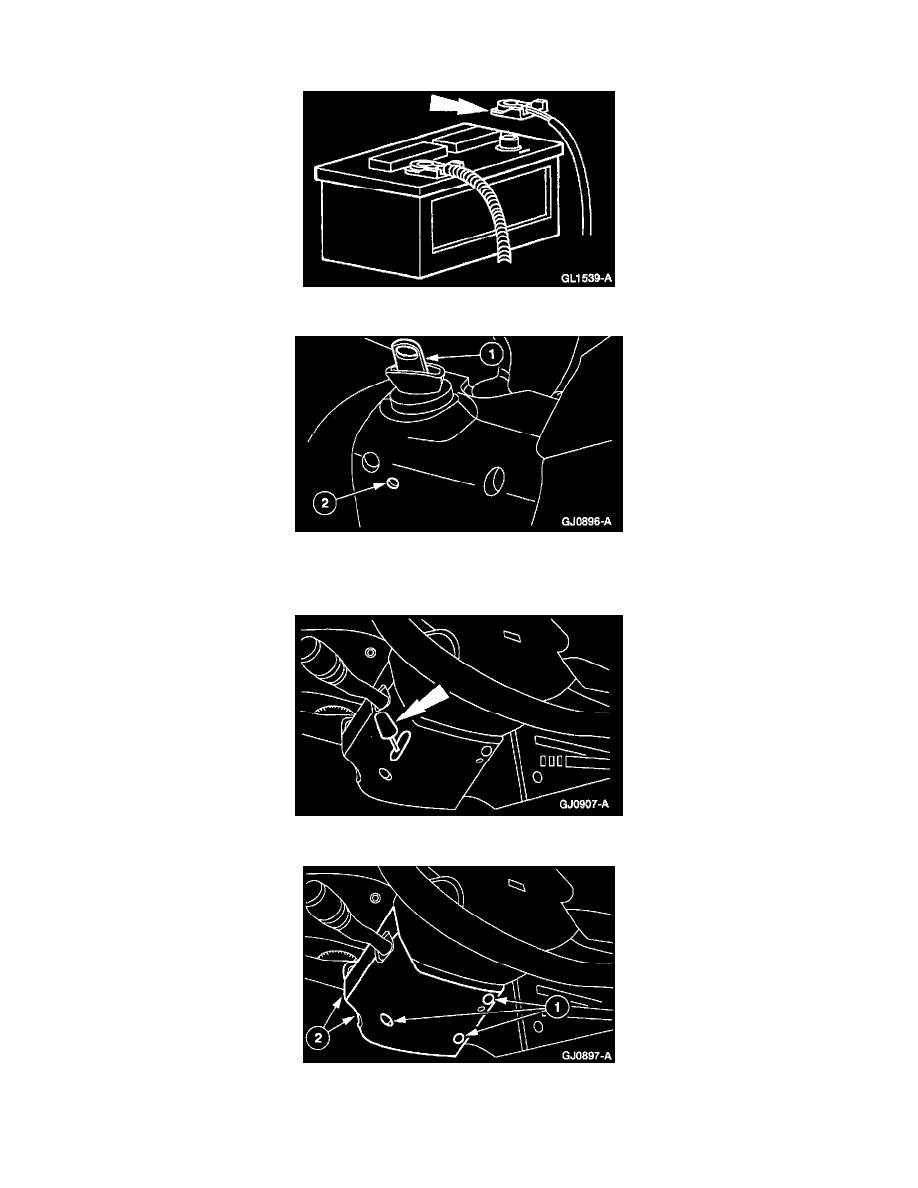 GL1539-A

1
2
GJ0896-A

GJ0907-A

1
2
GJ0897-A