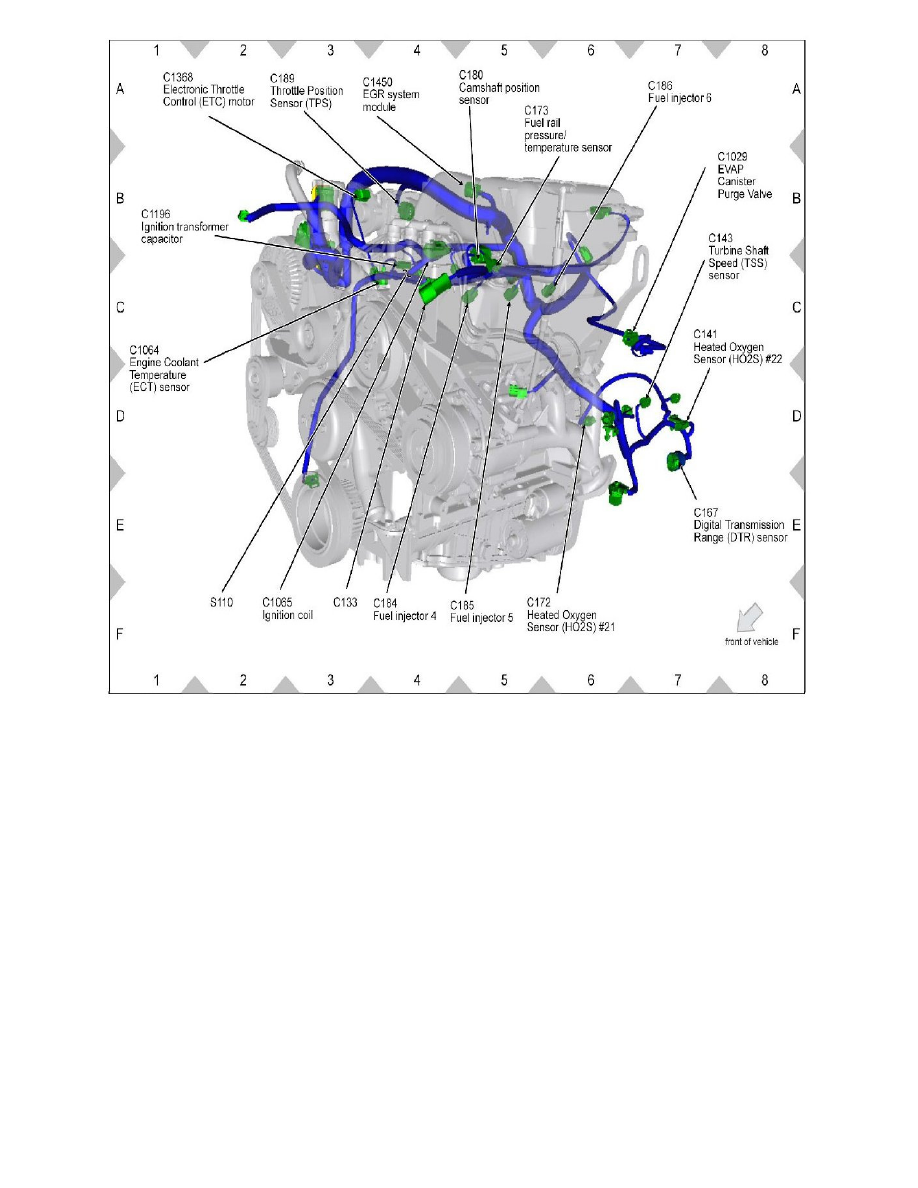 1 2 3 4 5 6 7 8

A B C D E F

C1368
Electronic Throttle Control (ETC) motor

C189
Throttle Position Sensor (TPS)

C1450
EGR system module

C180
Camshaft position sensor

C173
Fuel rail pressure/ temperature sensor

C186
Fuel injector 6

C1029
EVAP Canister Purge Valve

C1196
Ignition transformer capacitor

C143
Turbine Shaft Speed (TSS) sensor

C141
Heated Oxygen Sensor (HO2S) #22

C1064
Engine Coolant Temperature (ECT) sensor

C167
Digital Transmission Range (DTR) sensor

S110

C1065
Ignition coil

C133

C184
Fuel injector 4

C185
Fuel injector 5

C172
Heated Oxygen Sensor (HO2S) #21

front of vehicle

A B C D E F

1 2 3 4 5 6 7 8