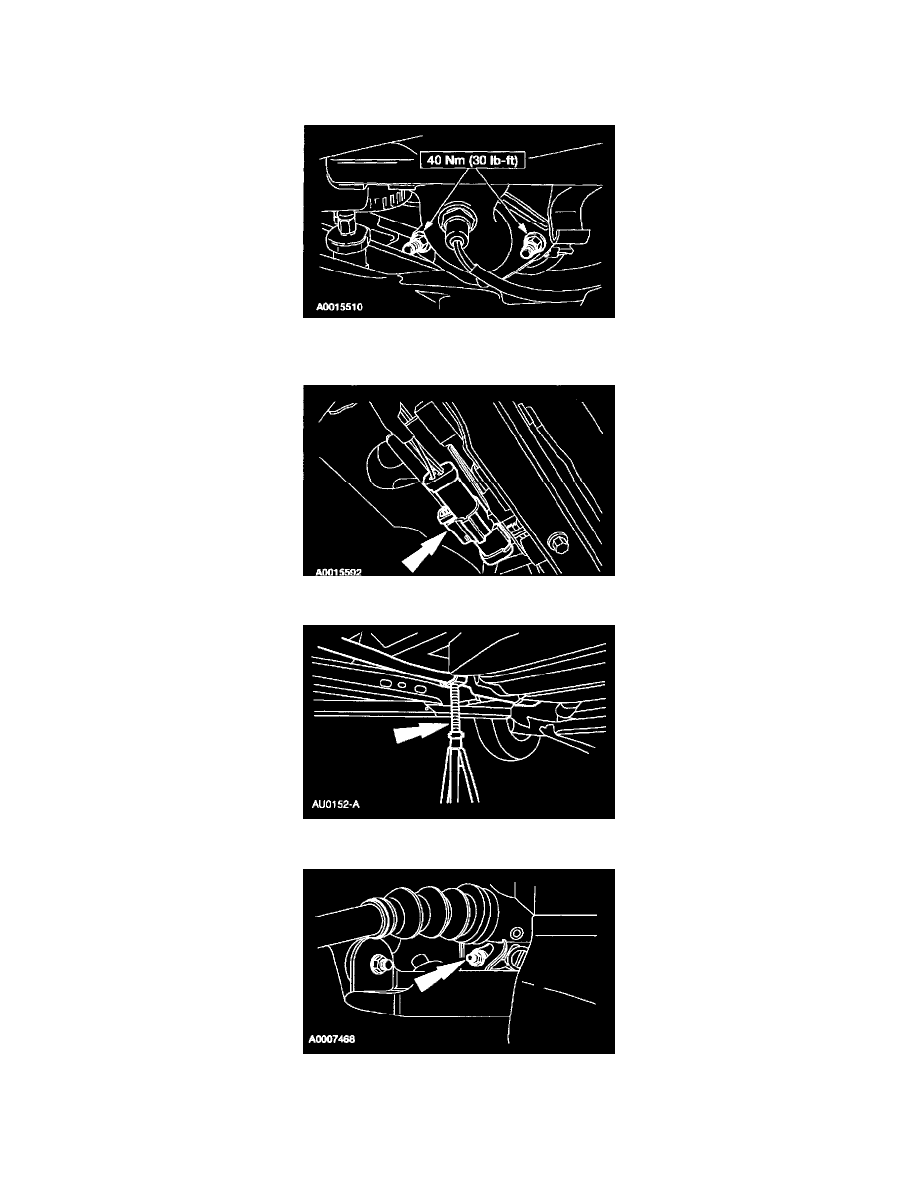 40 Nm (30 lb-ft)

A0015510

A0015592

AU0152-A

A0007468