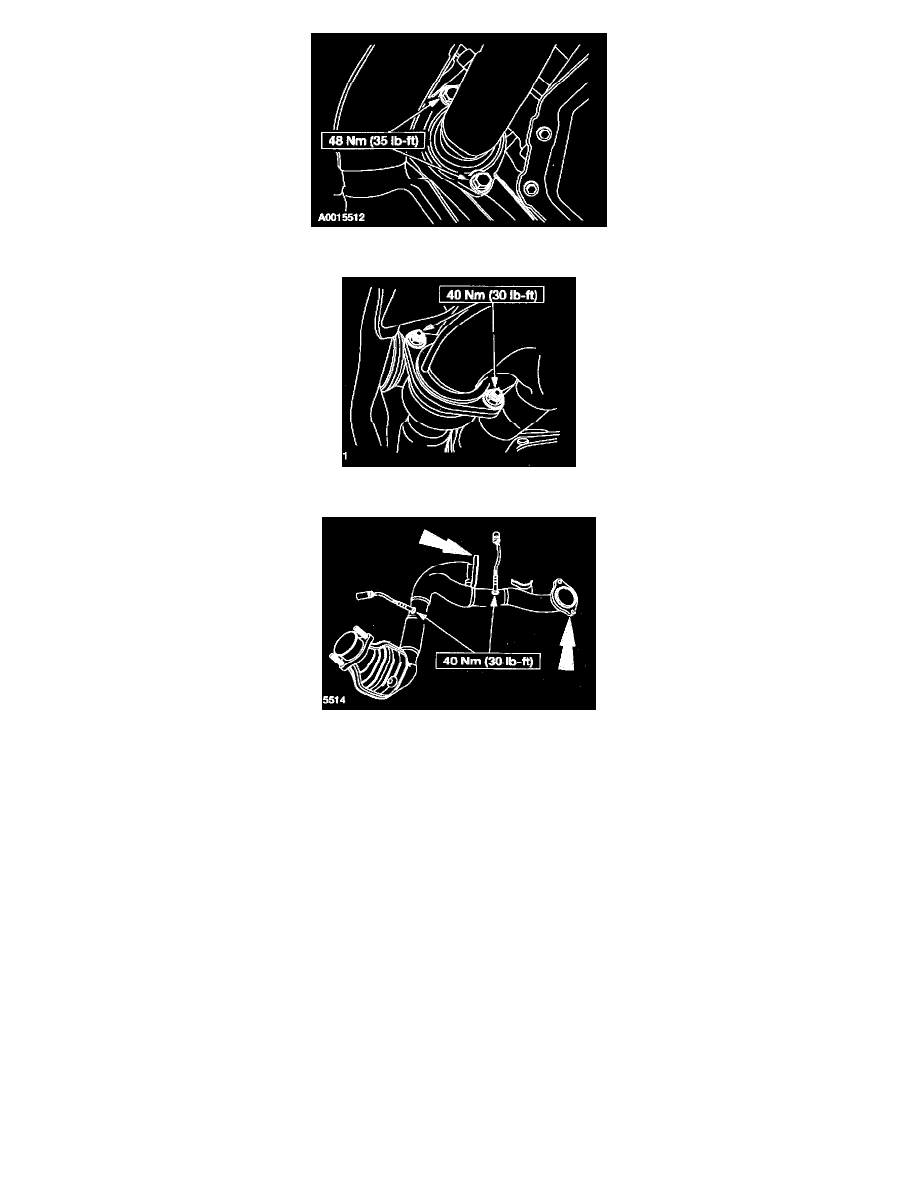 48 Nm (35 lb-ft)
A0015512

40 Nm (30 lb-ft)
1

40 Nm (30 lb-ft)
5514