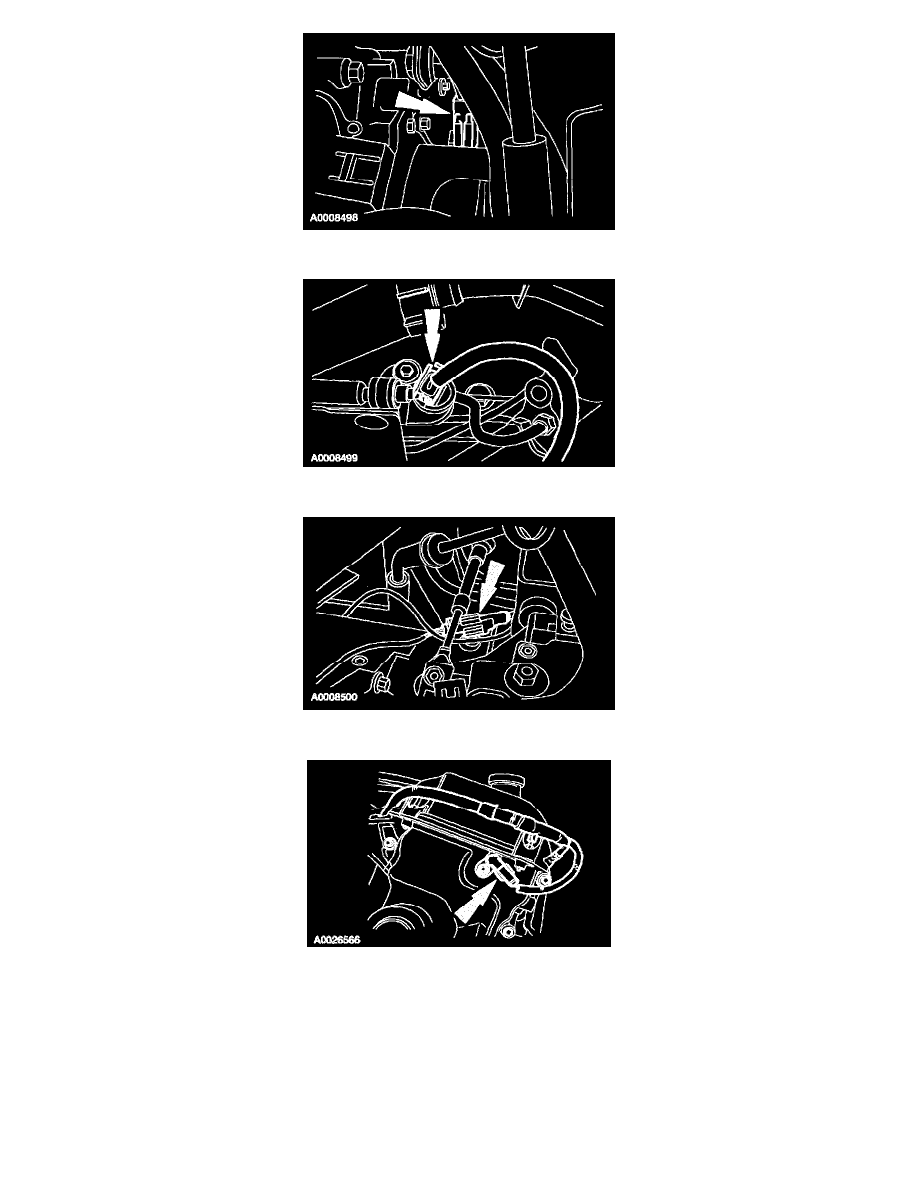 A0008498

A0008499

A0008500

A0026566