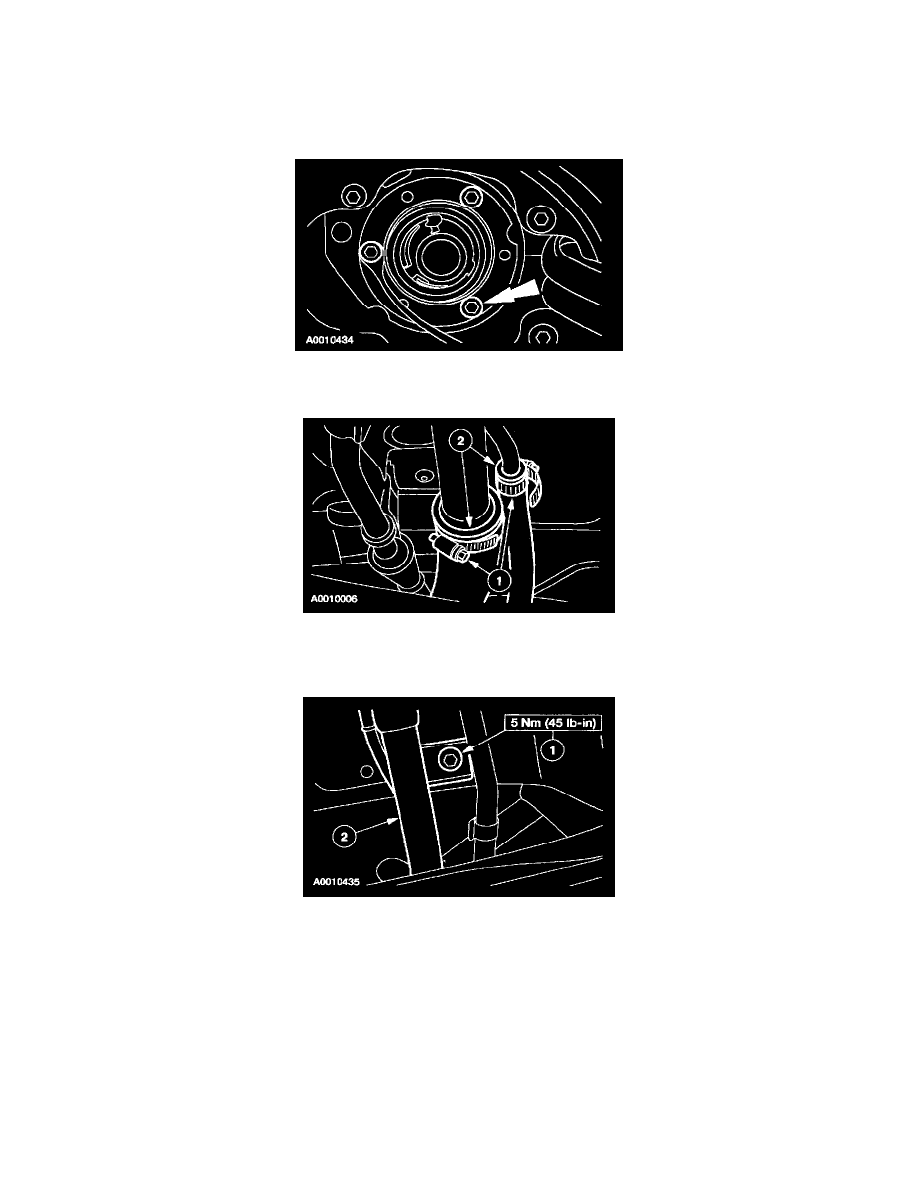 A0010434

2

1

A0010006

5 Nm (45 lb-in)

1

2

A0010435