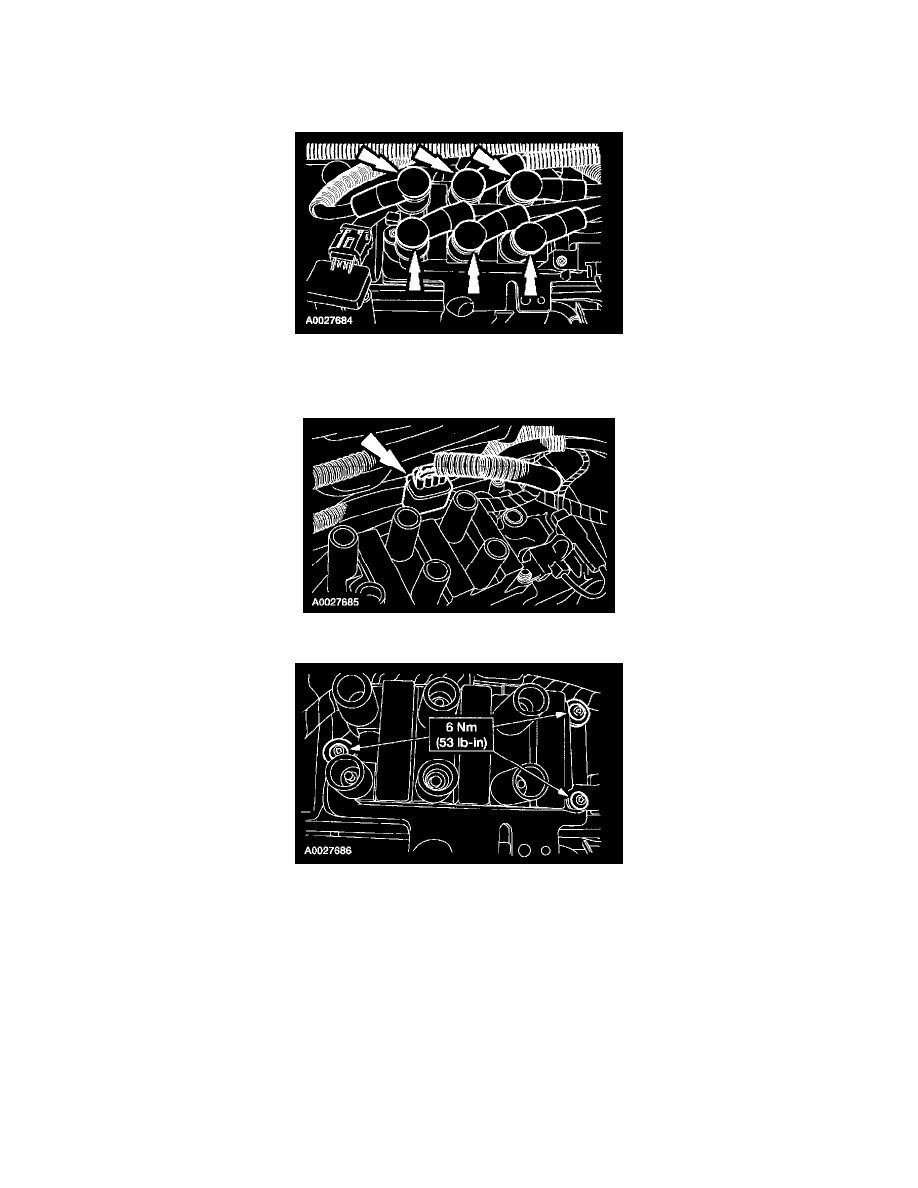 A0027684

A0027685

6 Nm
(53 lb-in)

A0027686