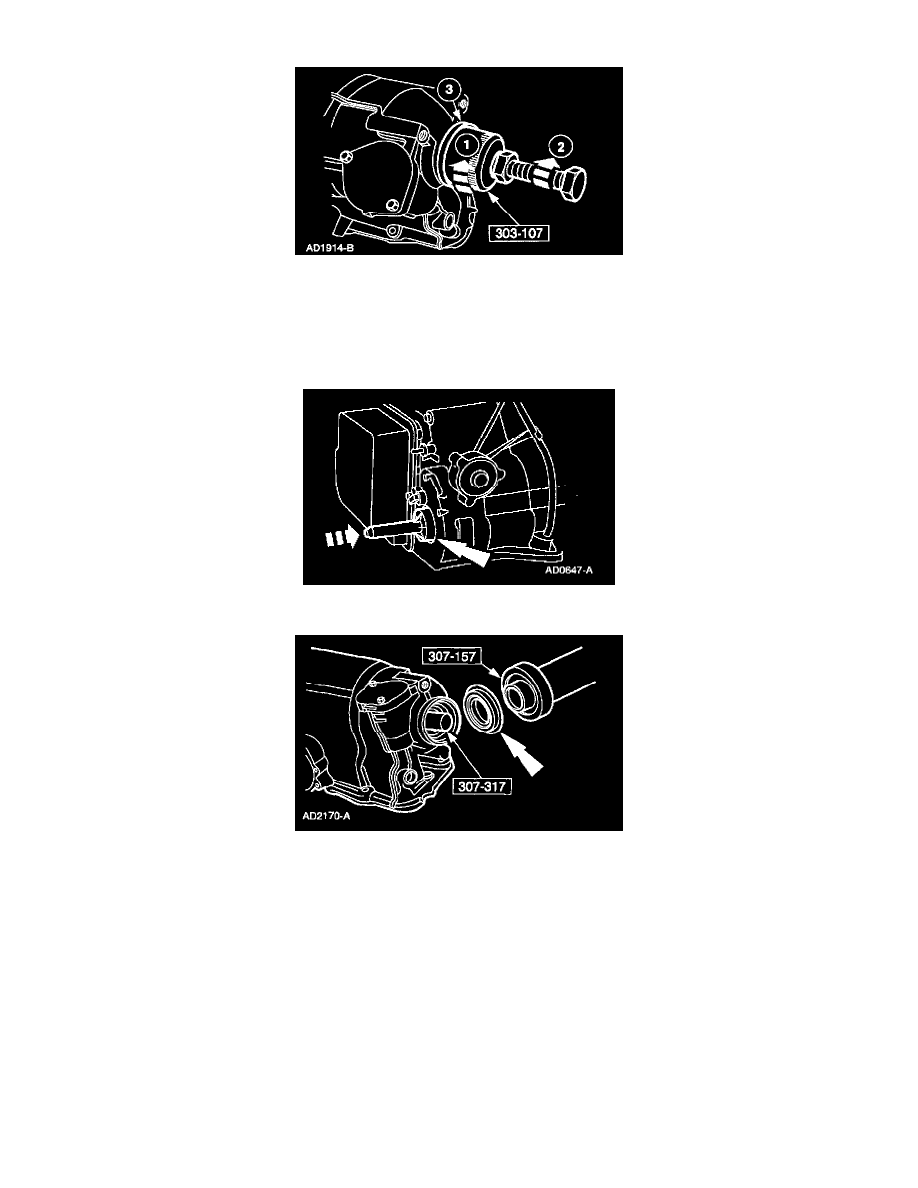 3
1
2
303-107
AD1914-B

AD0647-A

307-157
307-317
AD2170-A