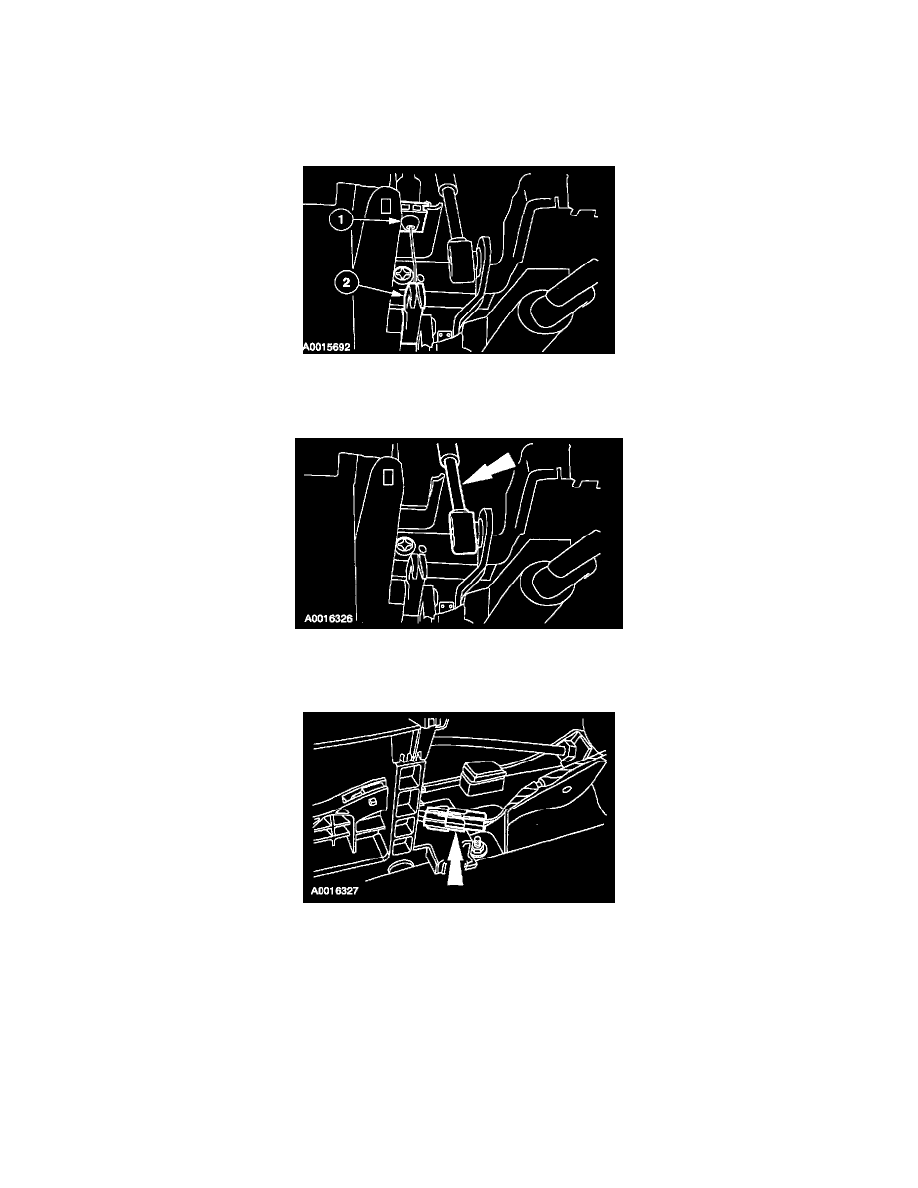 1
2
A0015692

A0016326

A0016327