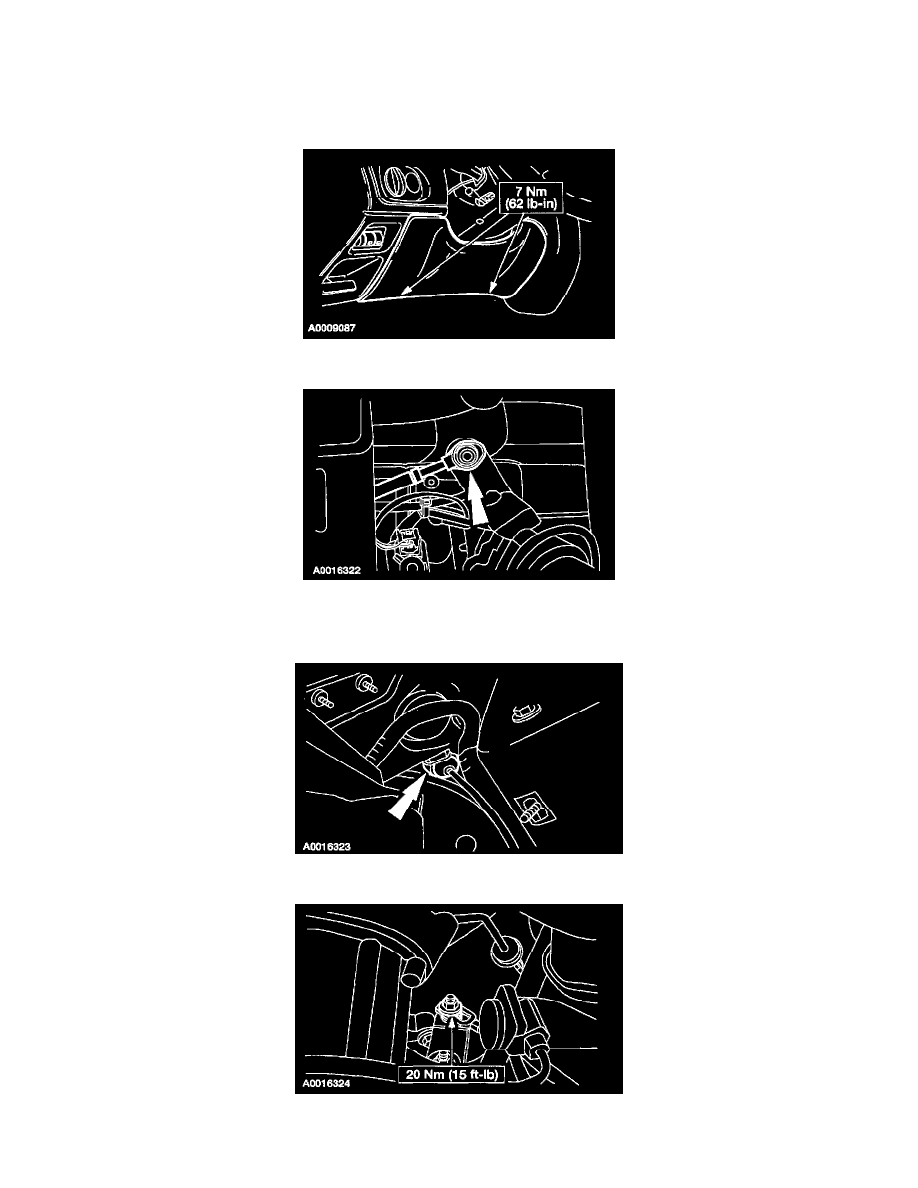 7 Nm
(62 lb-in)

A0009087

A0016322

A0016323

20 Nm (15 ft-lb)

A0016324