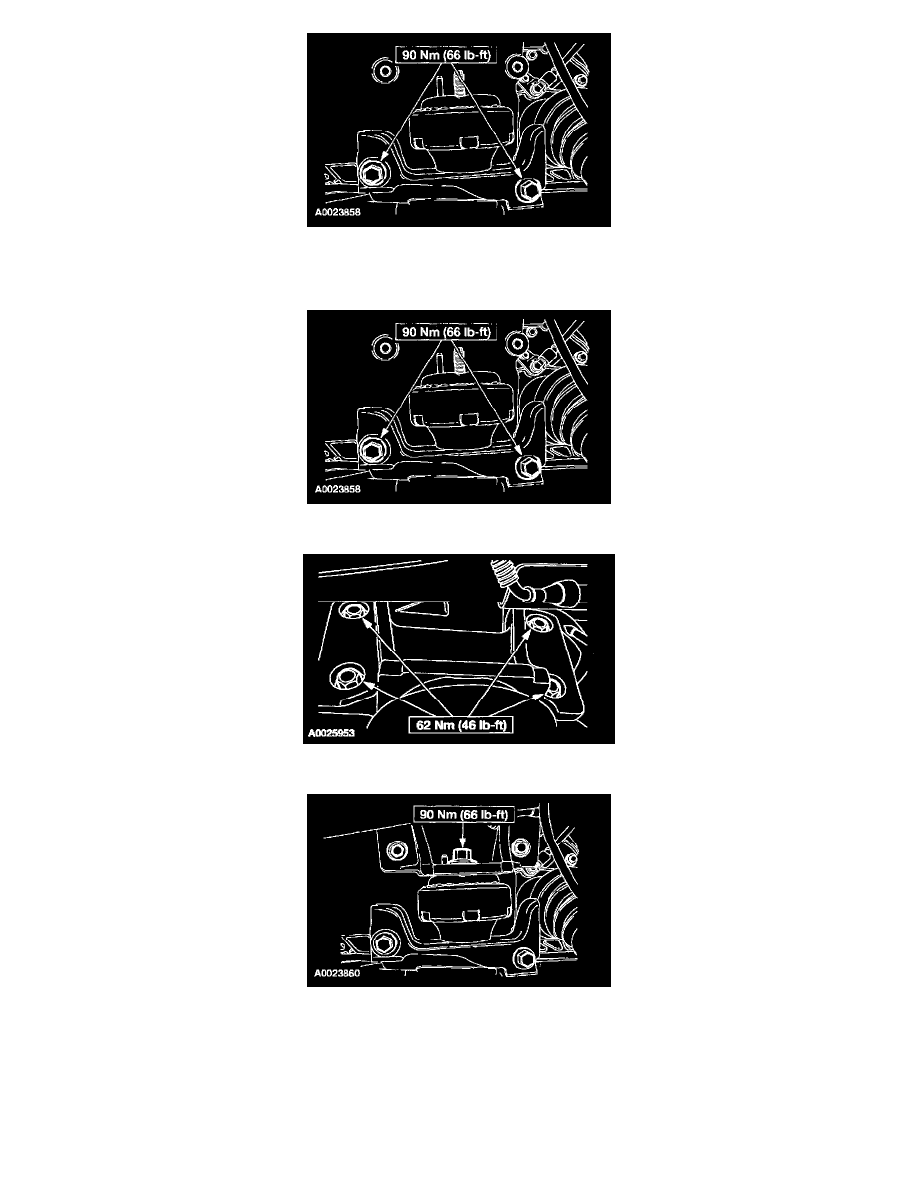 90 Nm (66 lb-ft)

A0023858

90 Nm (66 lb-ft)

A0023858

62 Nm (46 lb-ft)

A0025953

90 Nm (66 lb-ft)

A0023860