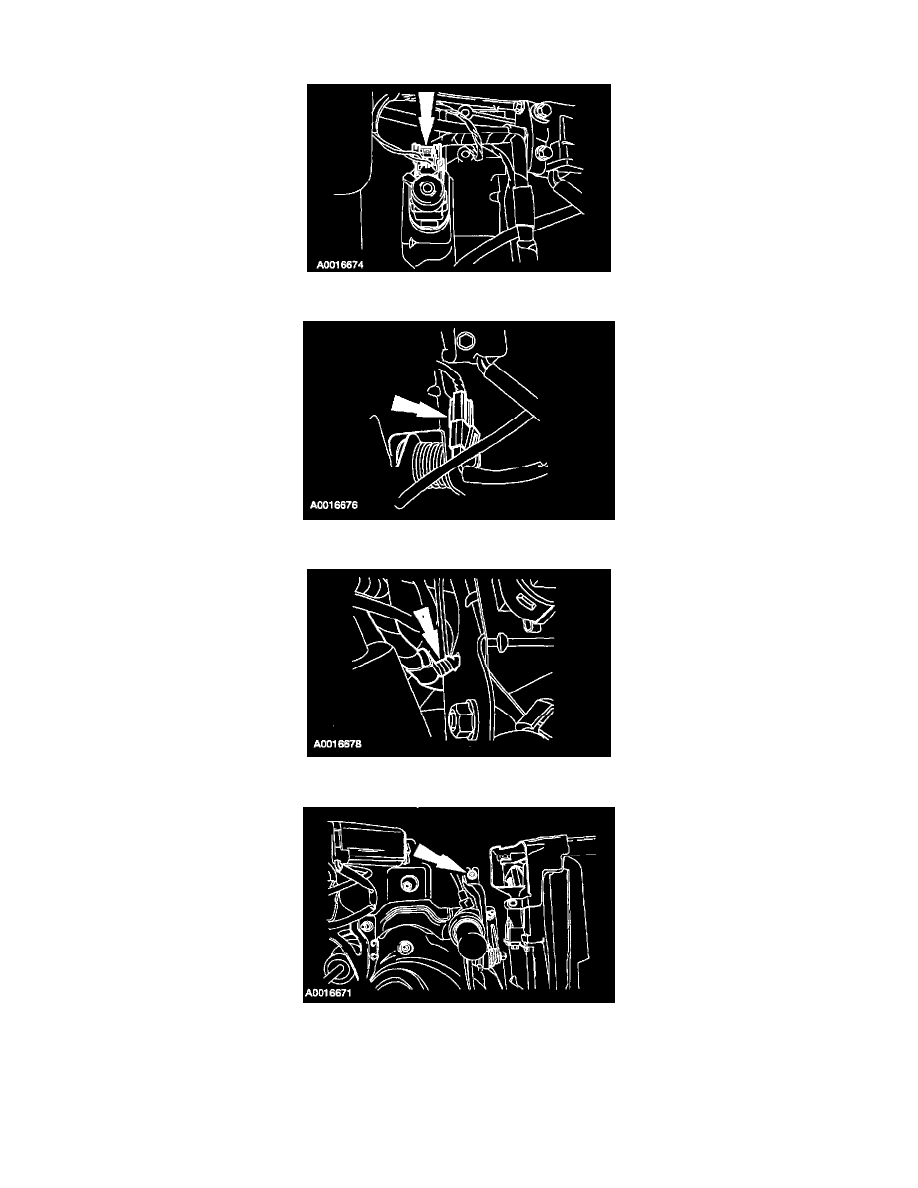 A0016674

A0016676

A0016678

A0016671