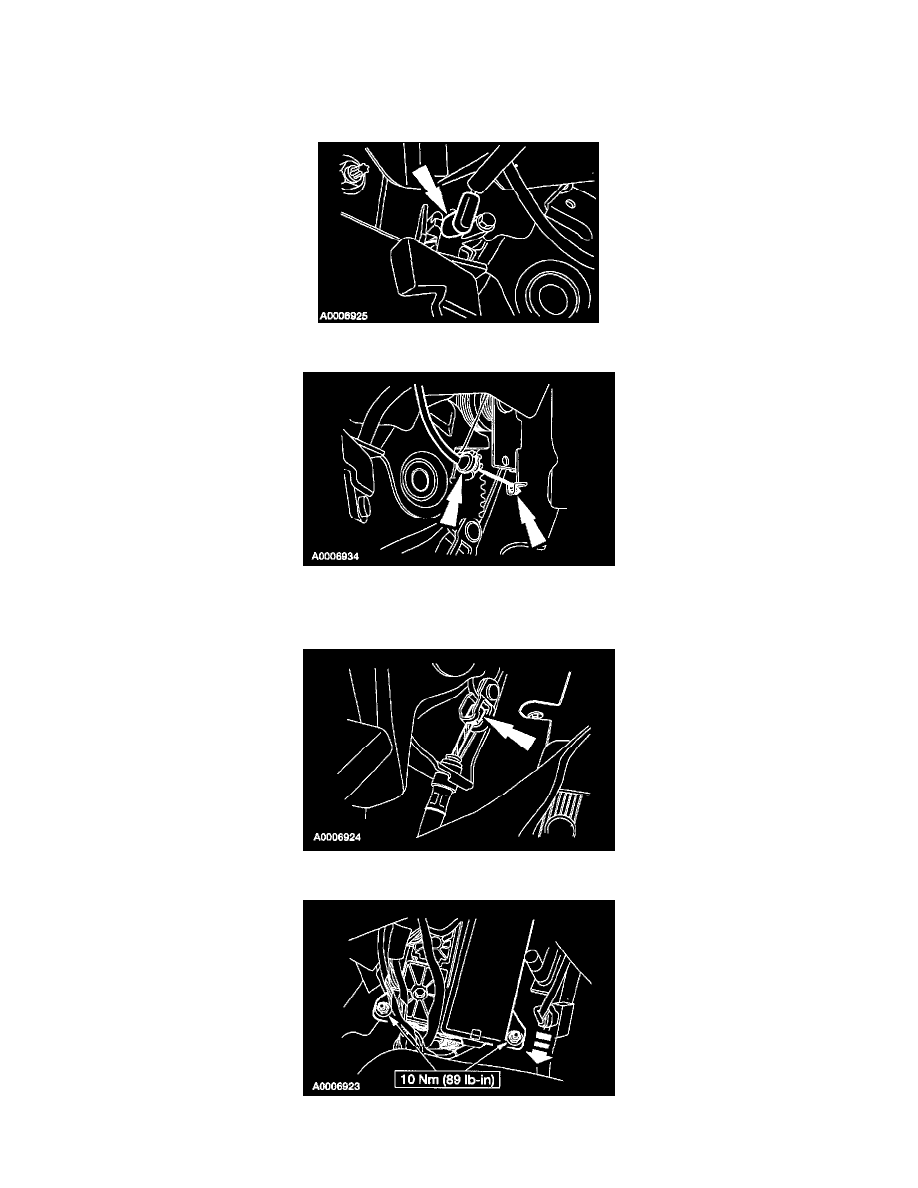 A0006925

A0006934

A0006924

10 Nm (89 lb-in)

A0006923