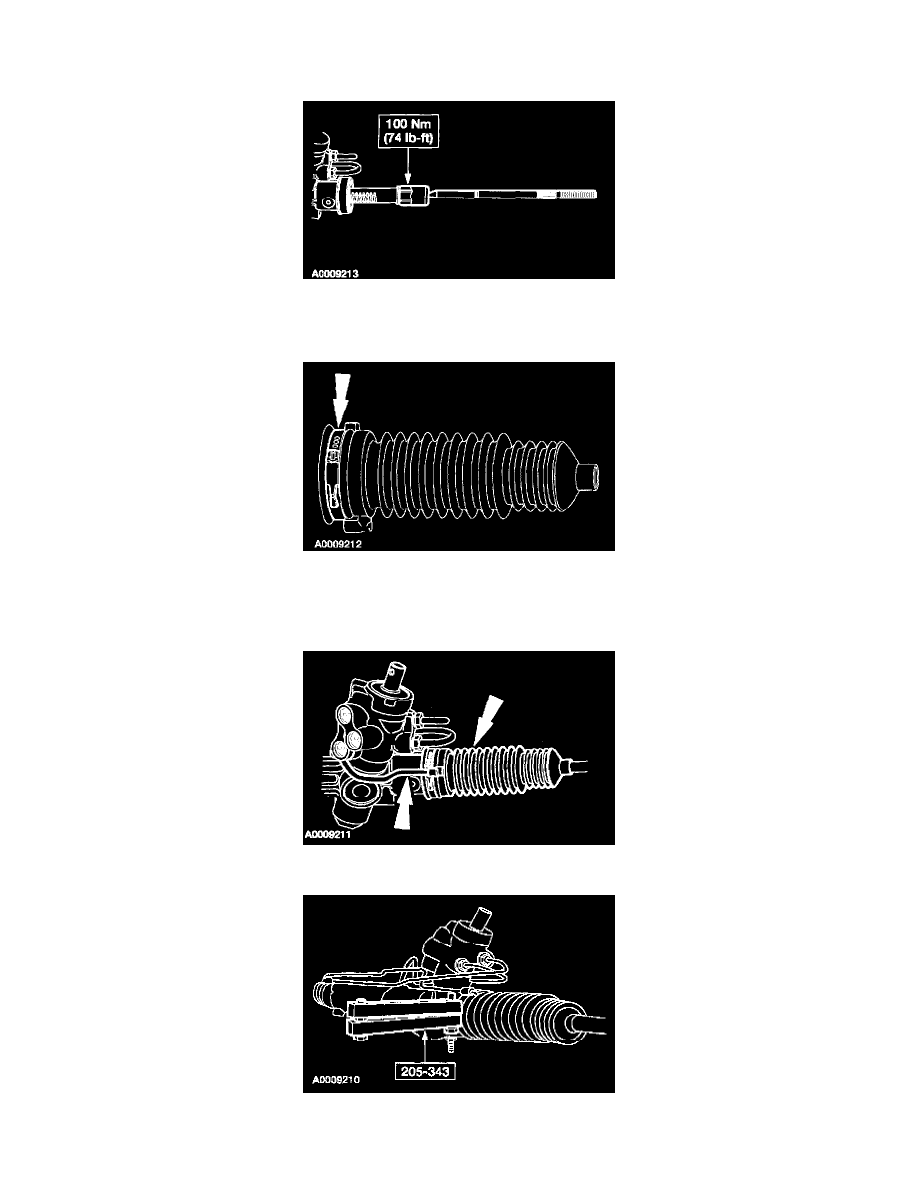 100 Nm
(74 lb-ft)

A0009213

A0009212

A0009211

205-343

A0009210