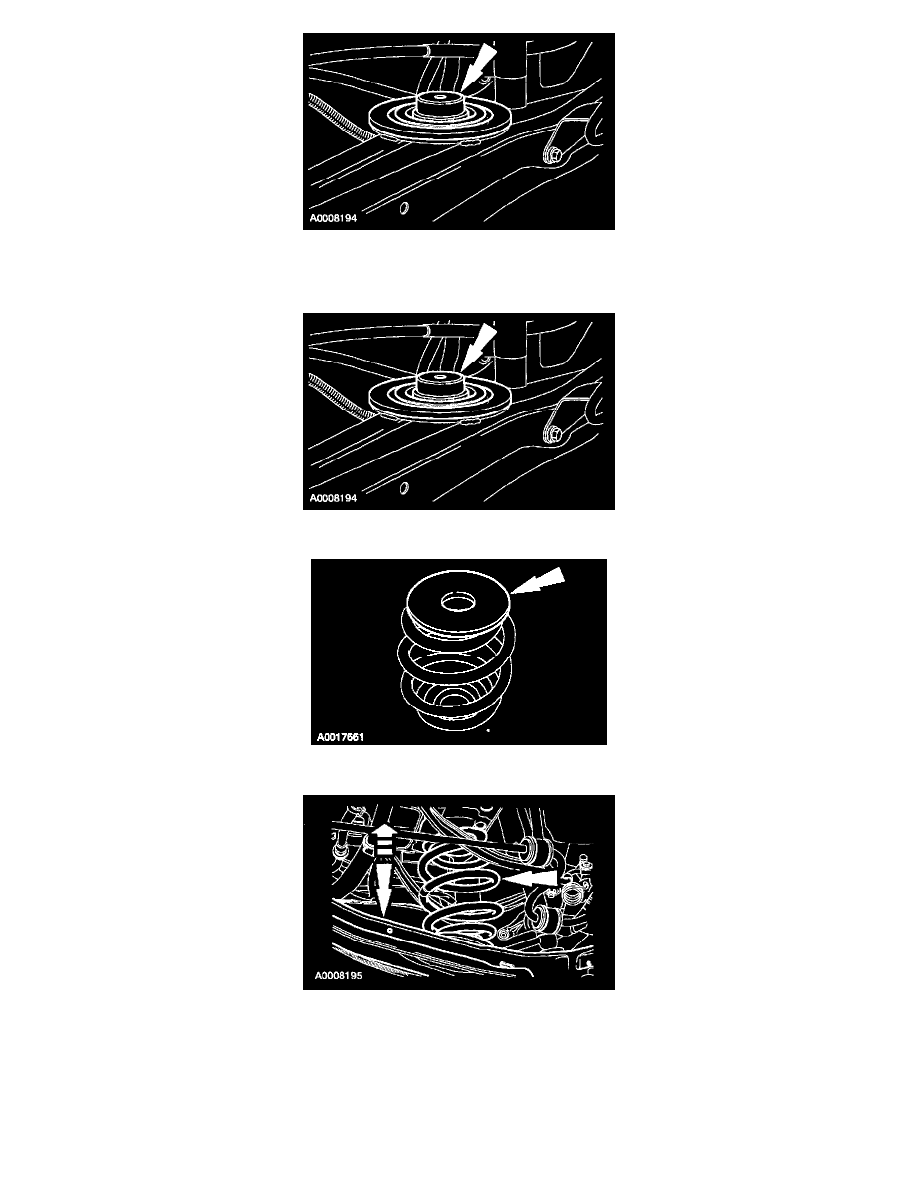 A0008194

A0008194

A0017561

A0008195