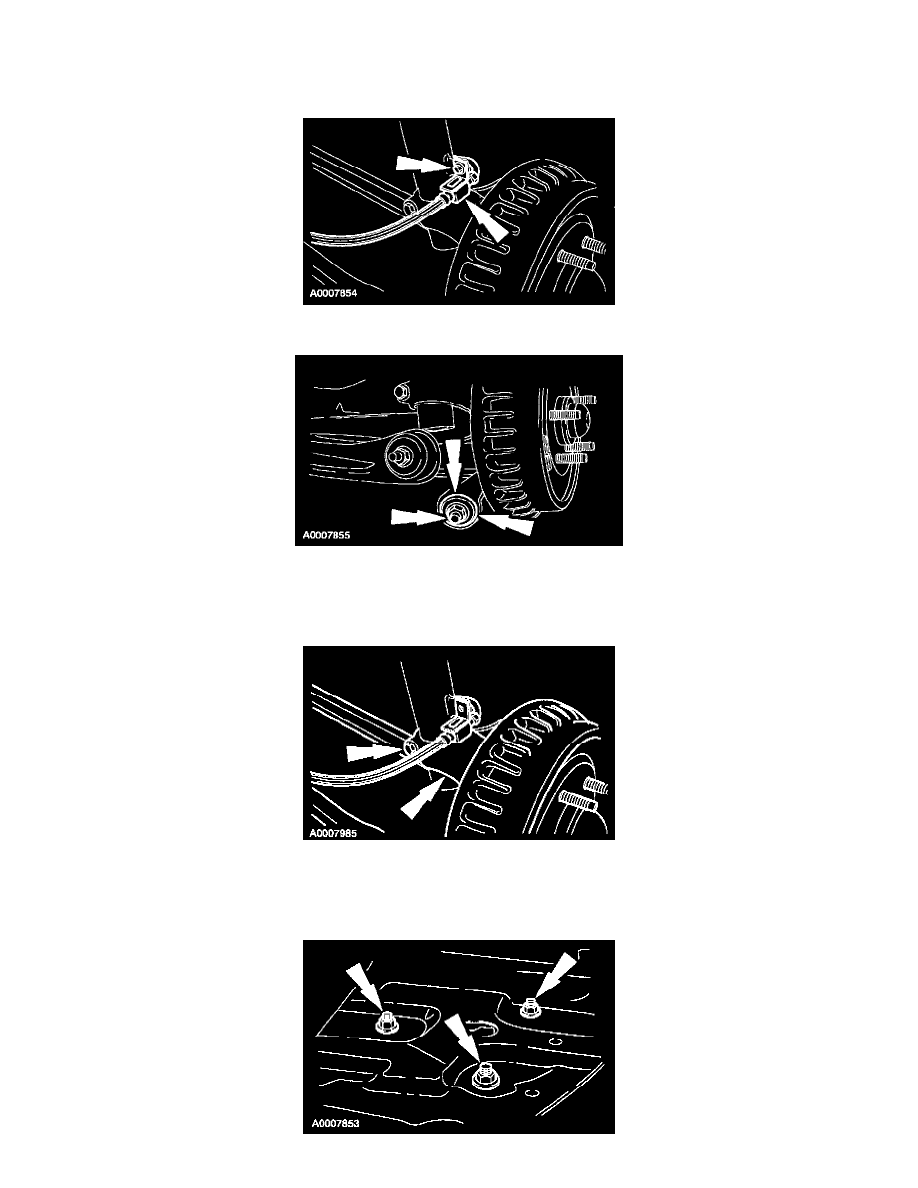 A0007854

A0007855

A0007985

A0007853