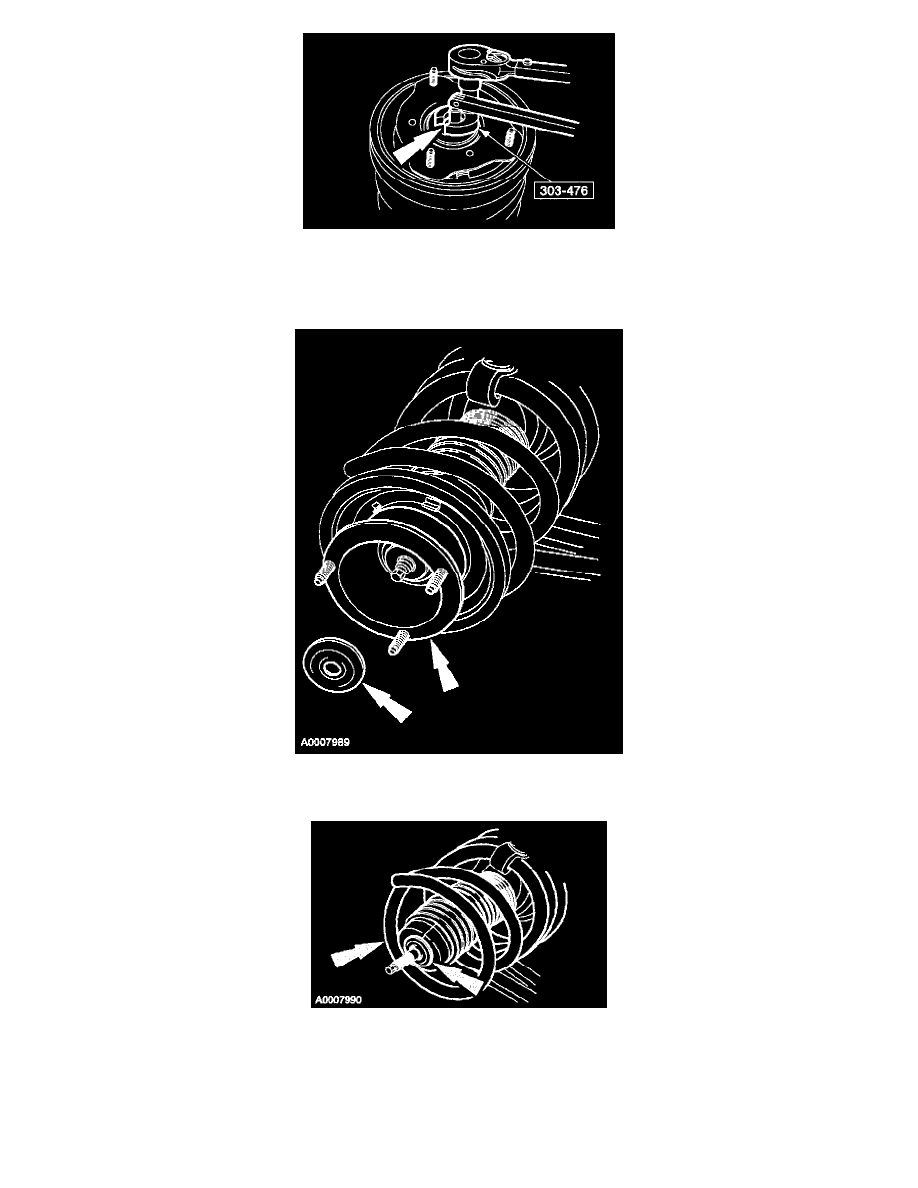 303-476

A0007989

A0007990