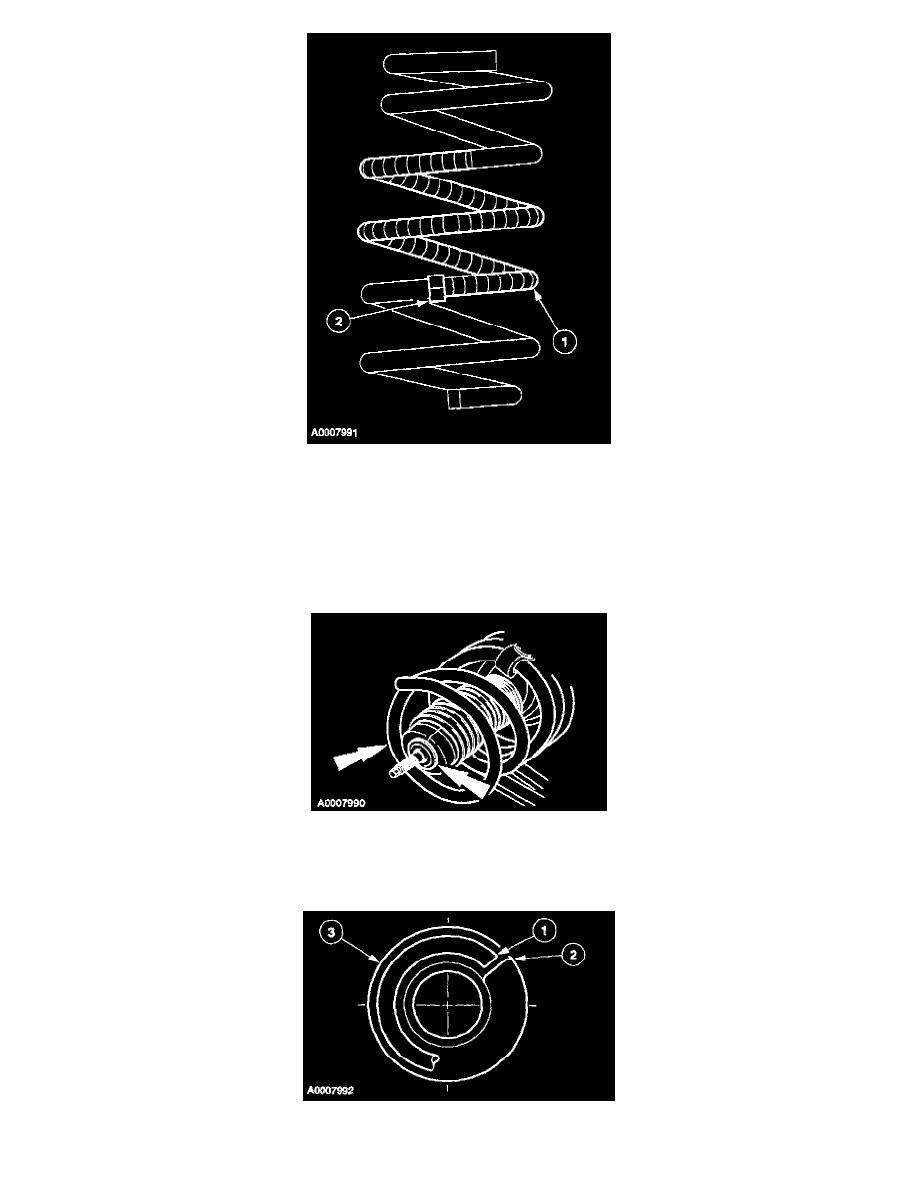 2
1
A0007991

A0007990

3
1
2
A0007992