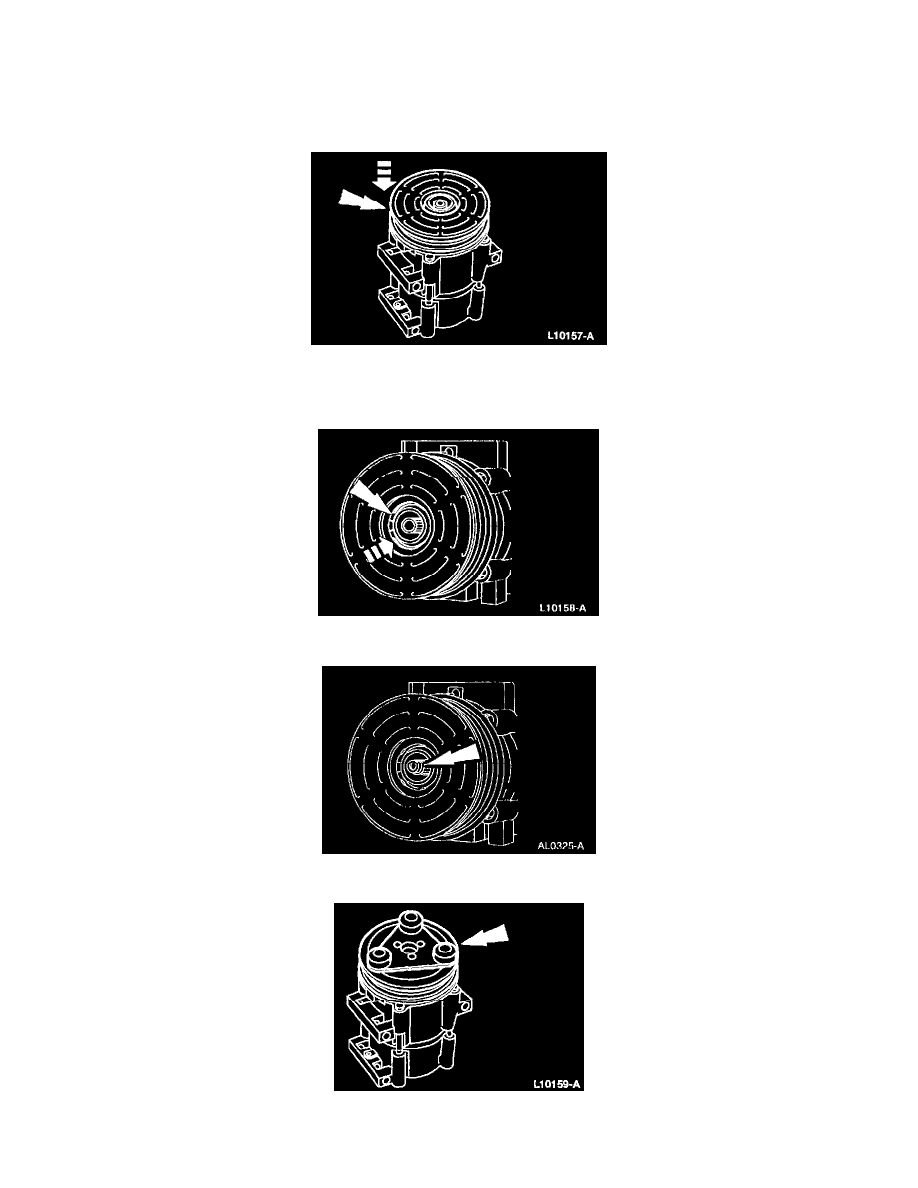 L10157-A

L10158-A

AL0325-A

L10159-A