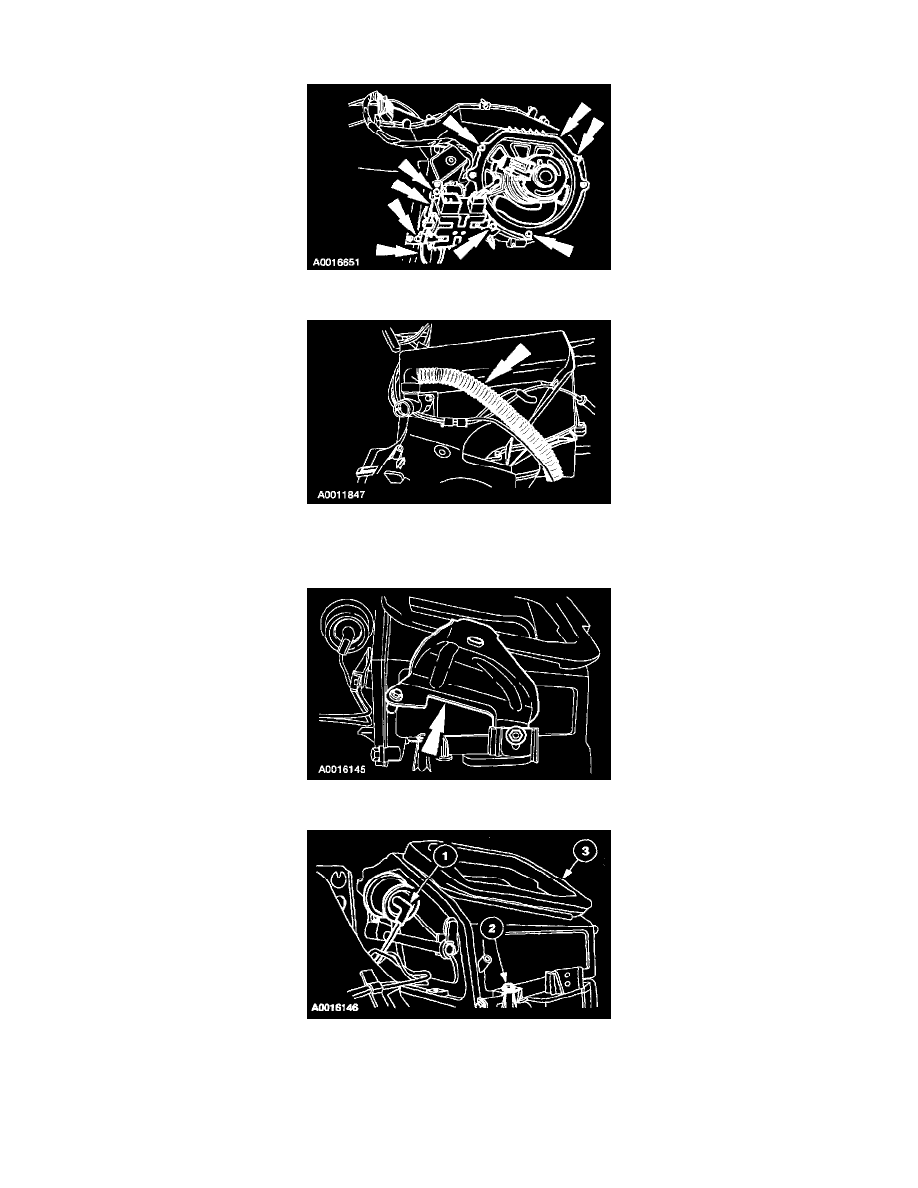 A0016651

A0011847

A0016145

1
3
2
A0016146