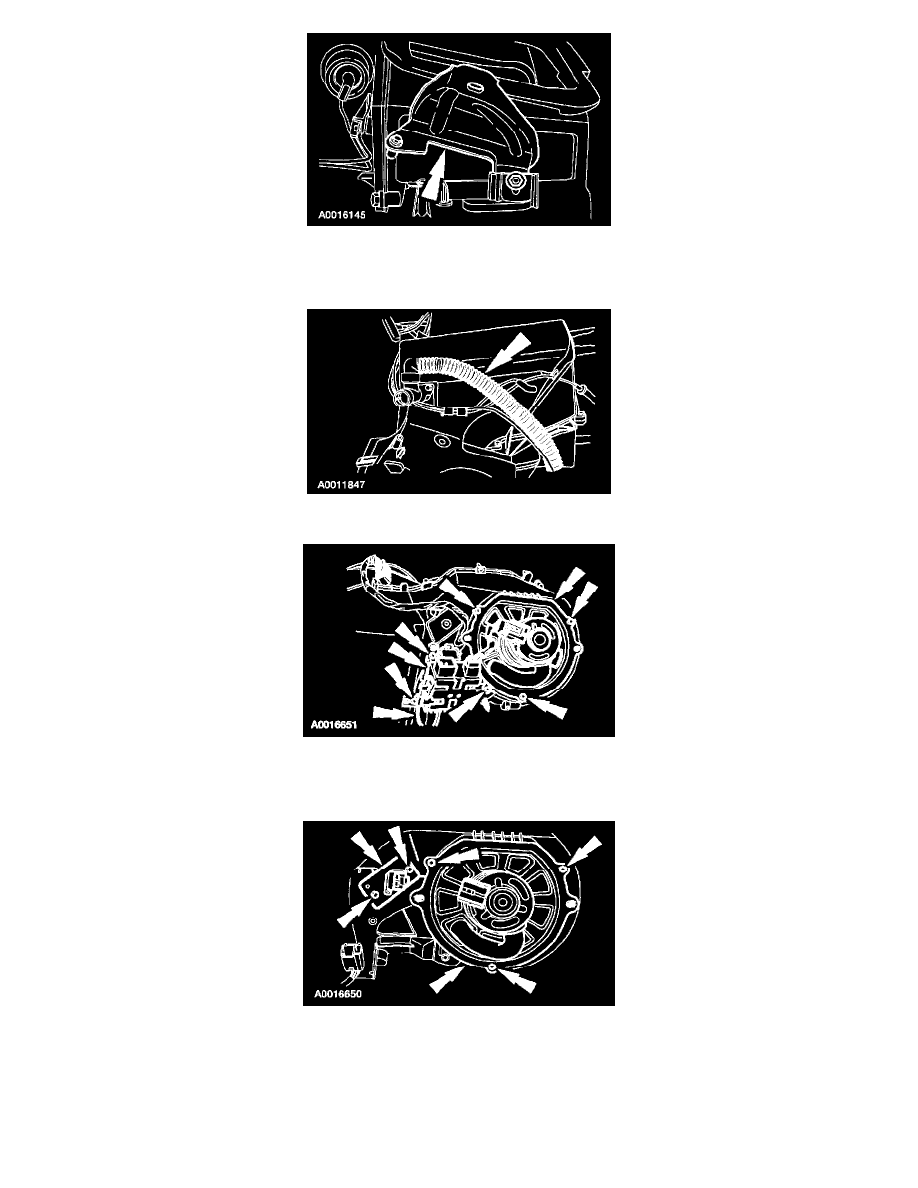 A0016145

A0011847

A0016651

A0016650