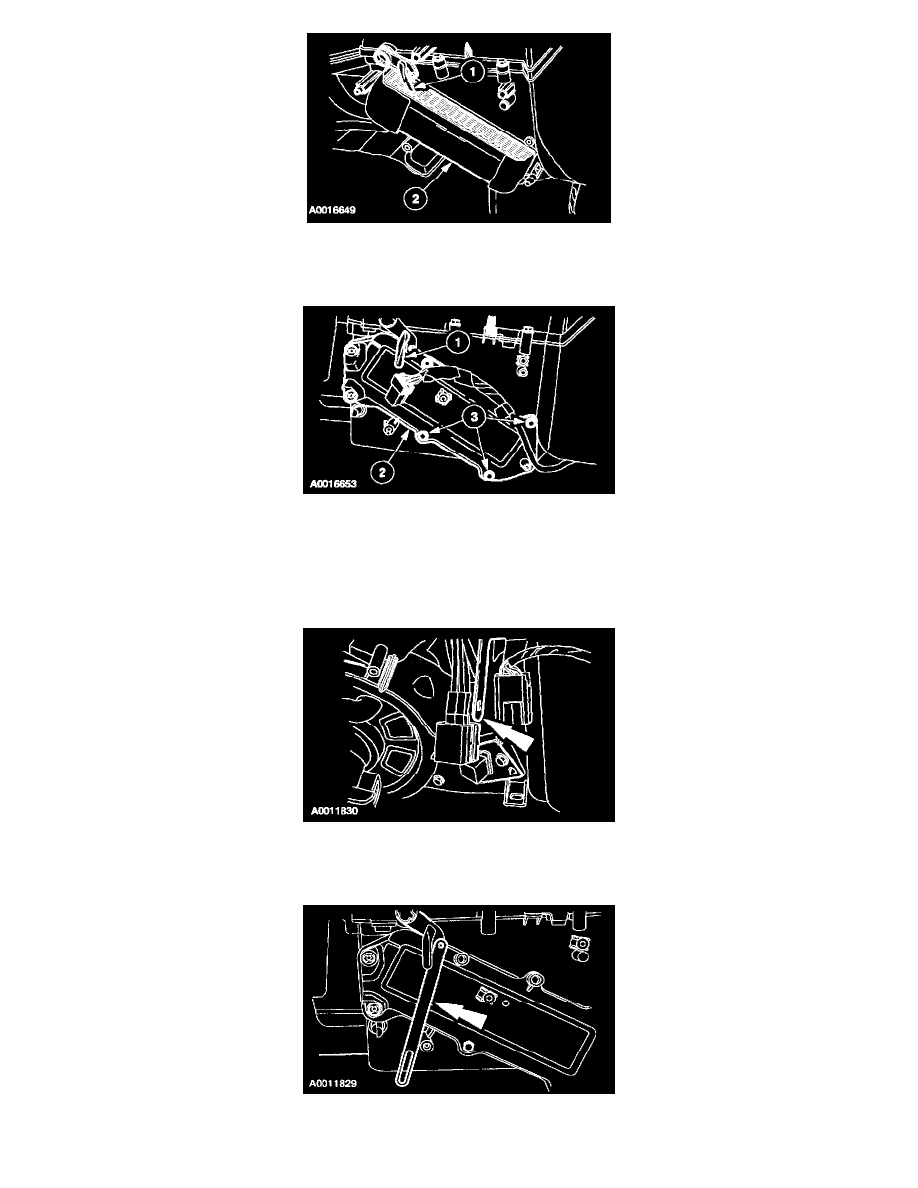 1
2
A0016649

1
3
2
A0016653

A0011830

A0011829