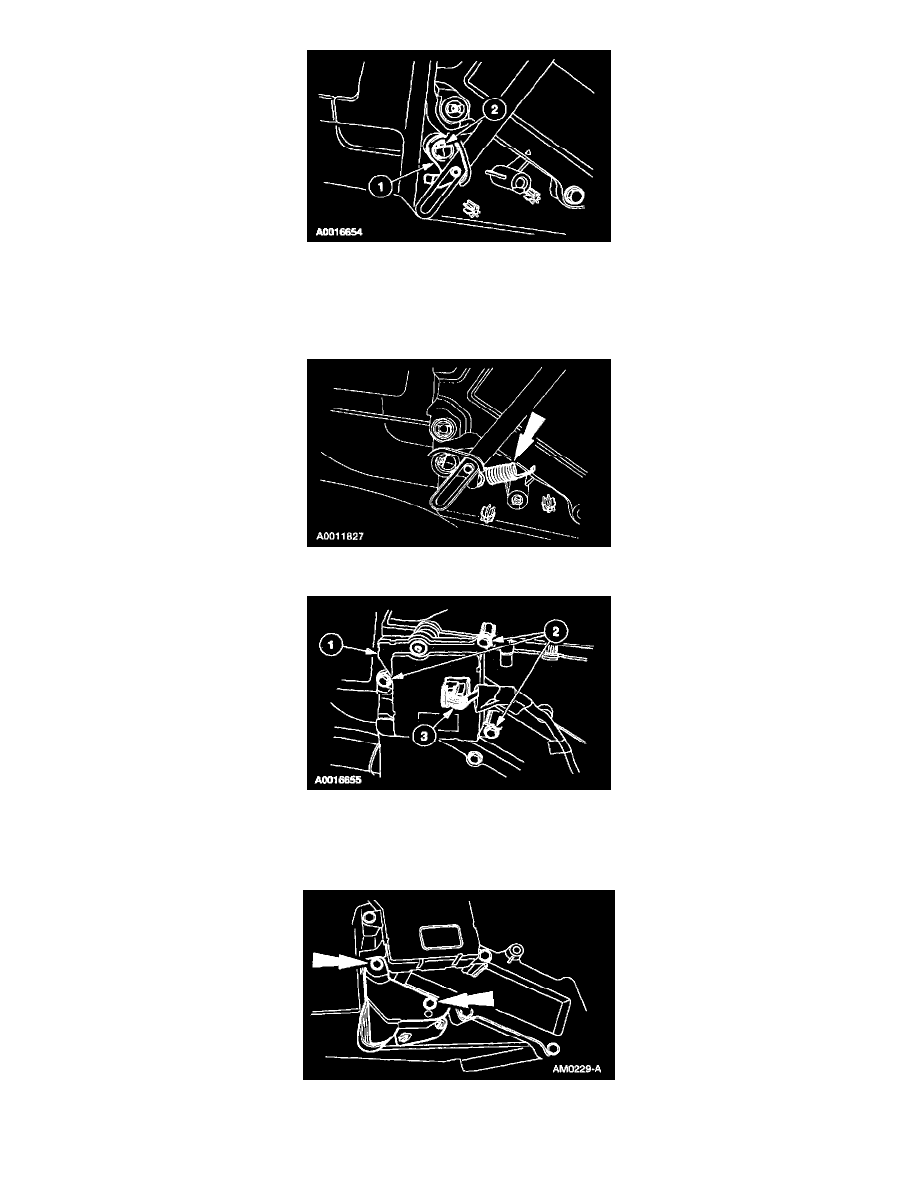 2
1
A0016654

A0011827

1
2
3
A0016655

AM0229-A