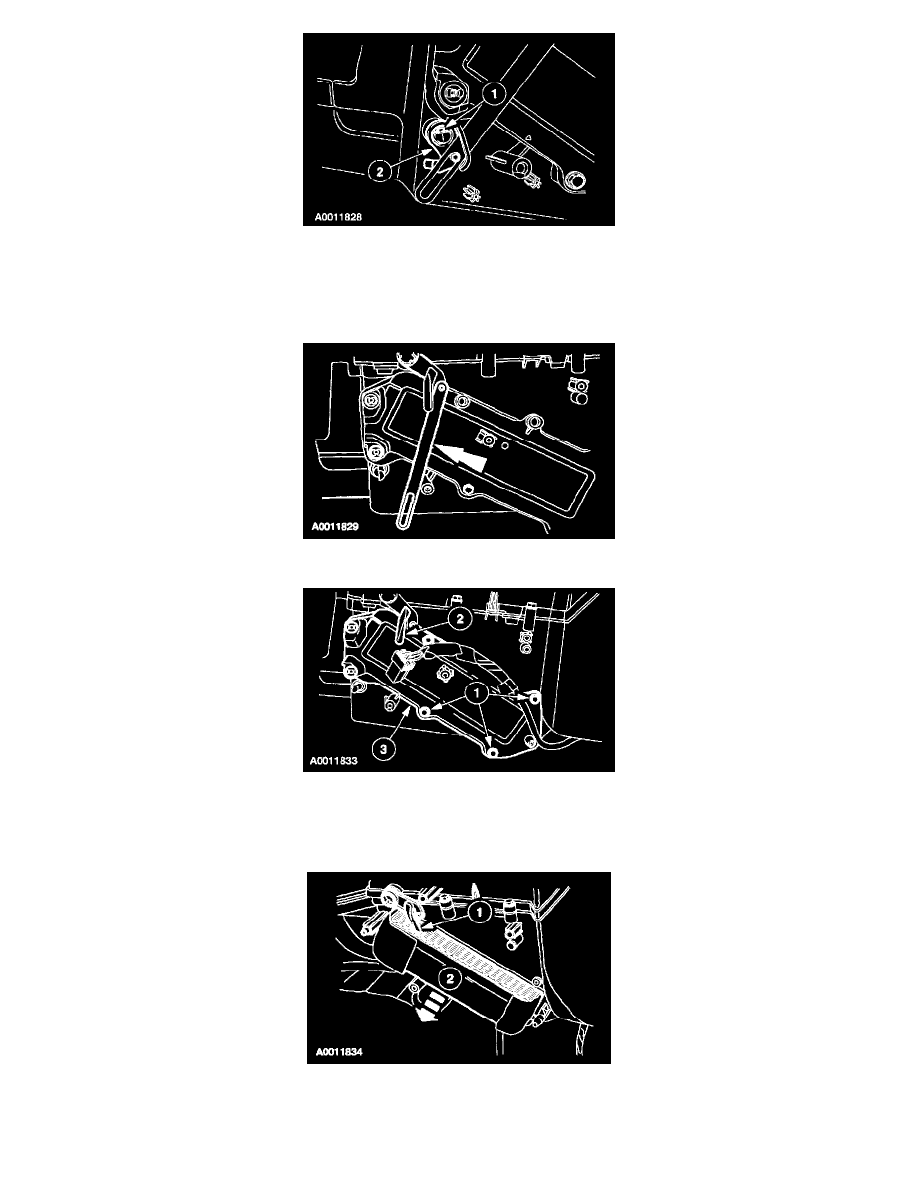 1
2
A0011828

A0011829

2
1
3
A0011833

1
2
A0011834