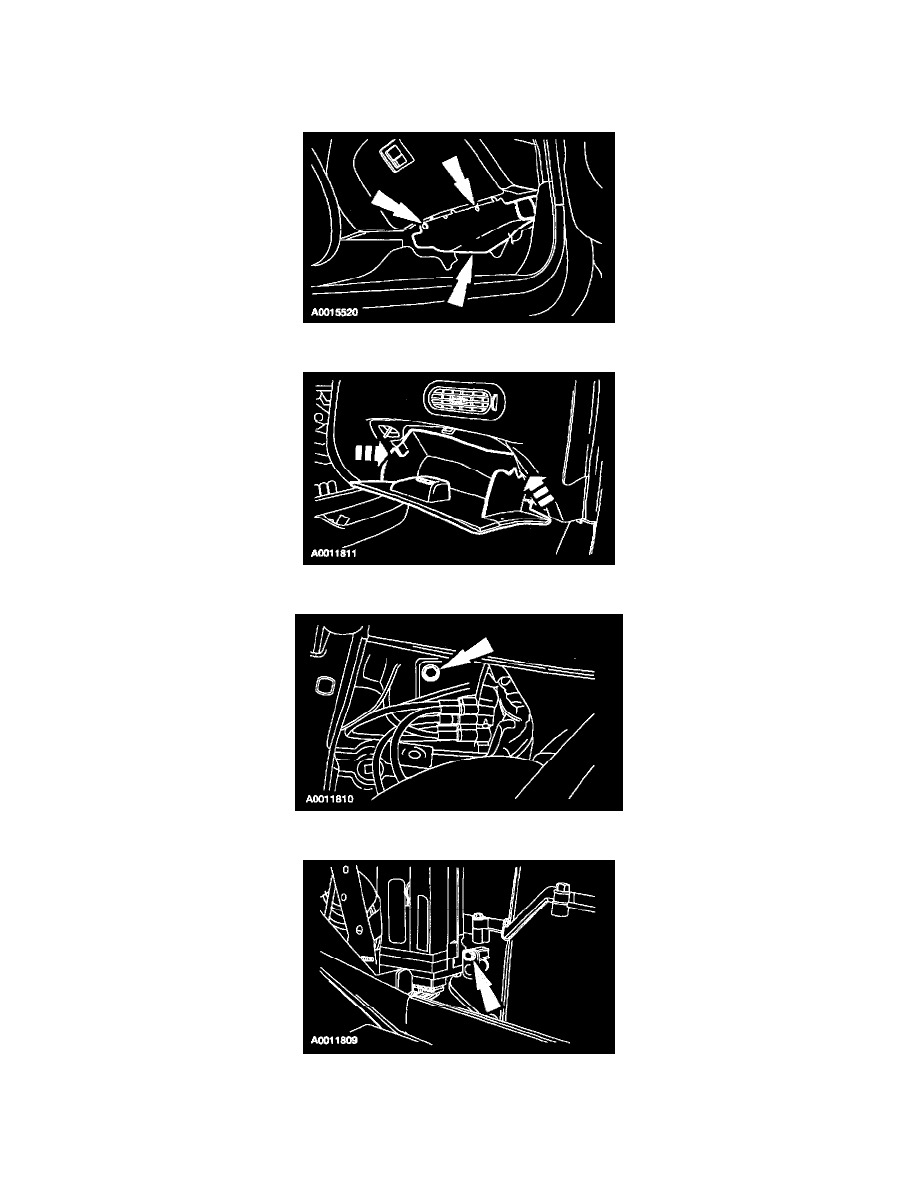 A0015520

A0011811

A0011810

A0011809