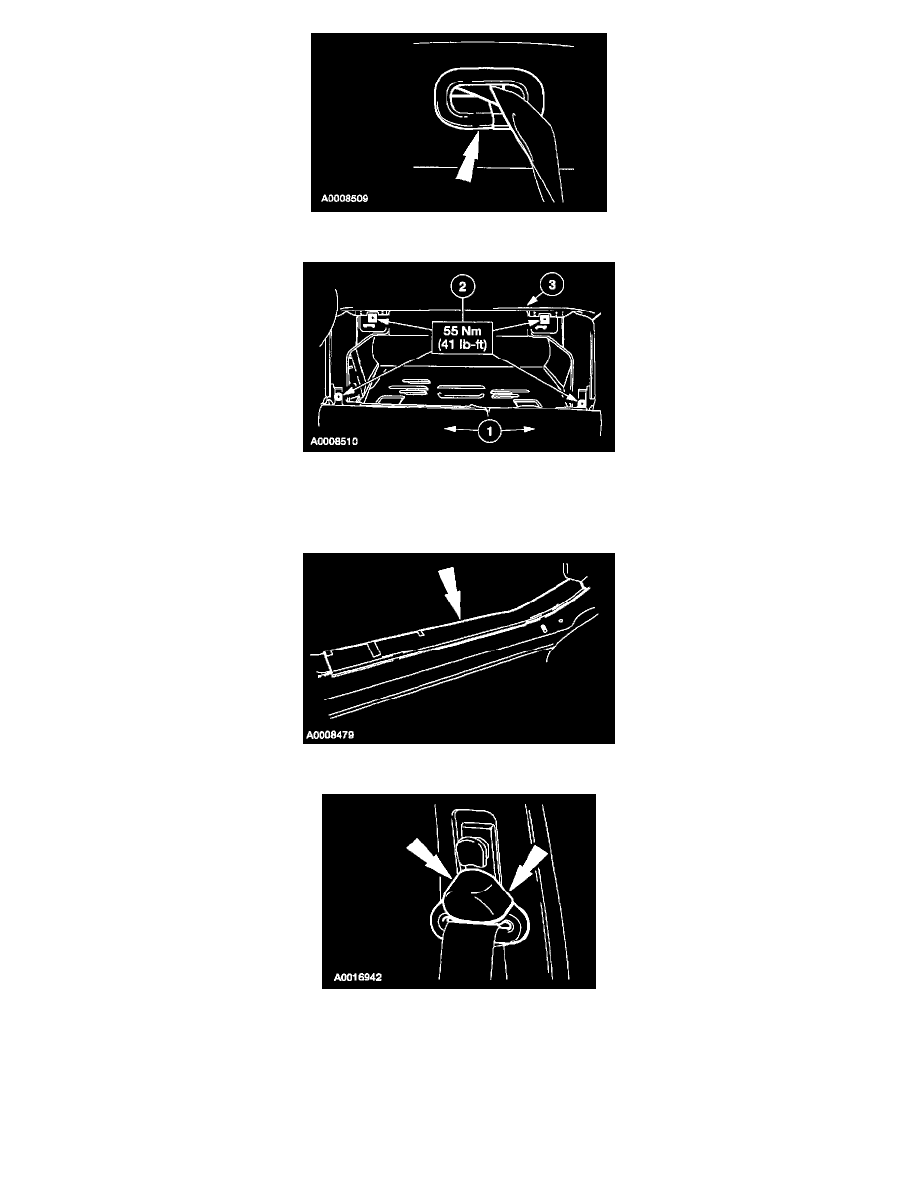 A0008509

2
3
55 Nm
(41 lb-ft)
1
A0008510

A0008479

A0016942