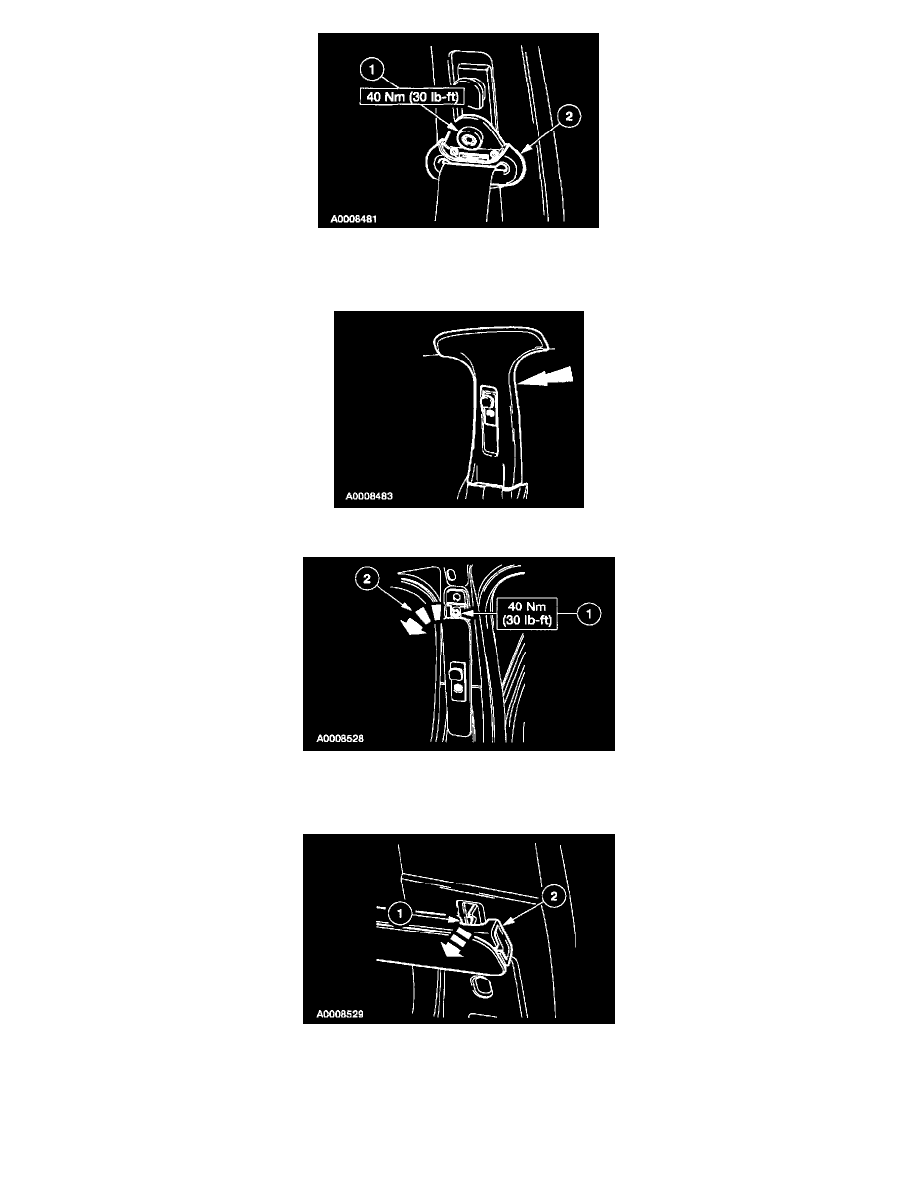 1
40 Nm (30 lb-ft)
2
A0006481

A0008483

2
40 Nm (30 lb-ft)
1
A0008528

1
2
A0008529