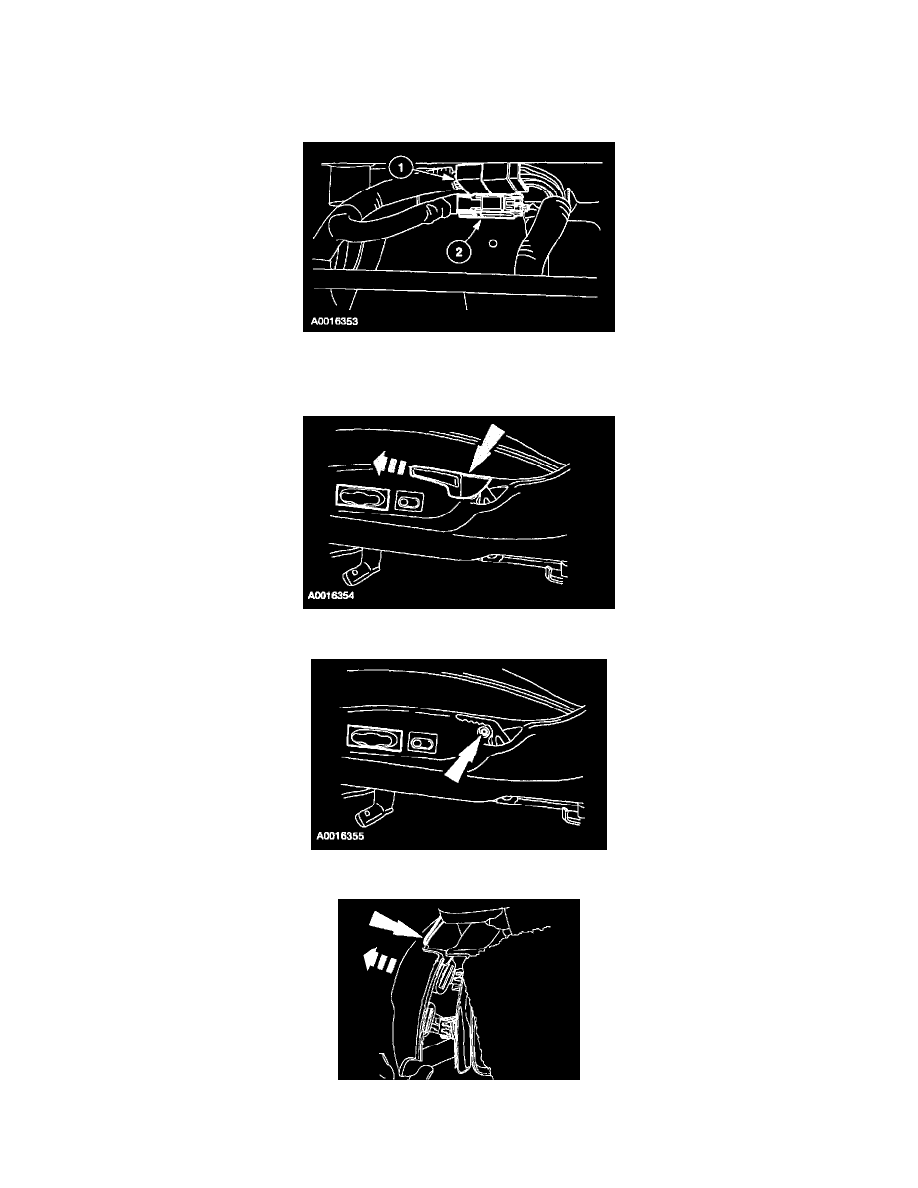 1
2
A0016353

A0016354

A0016355