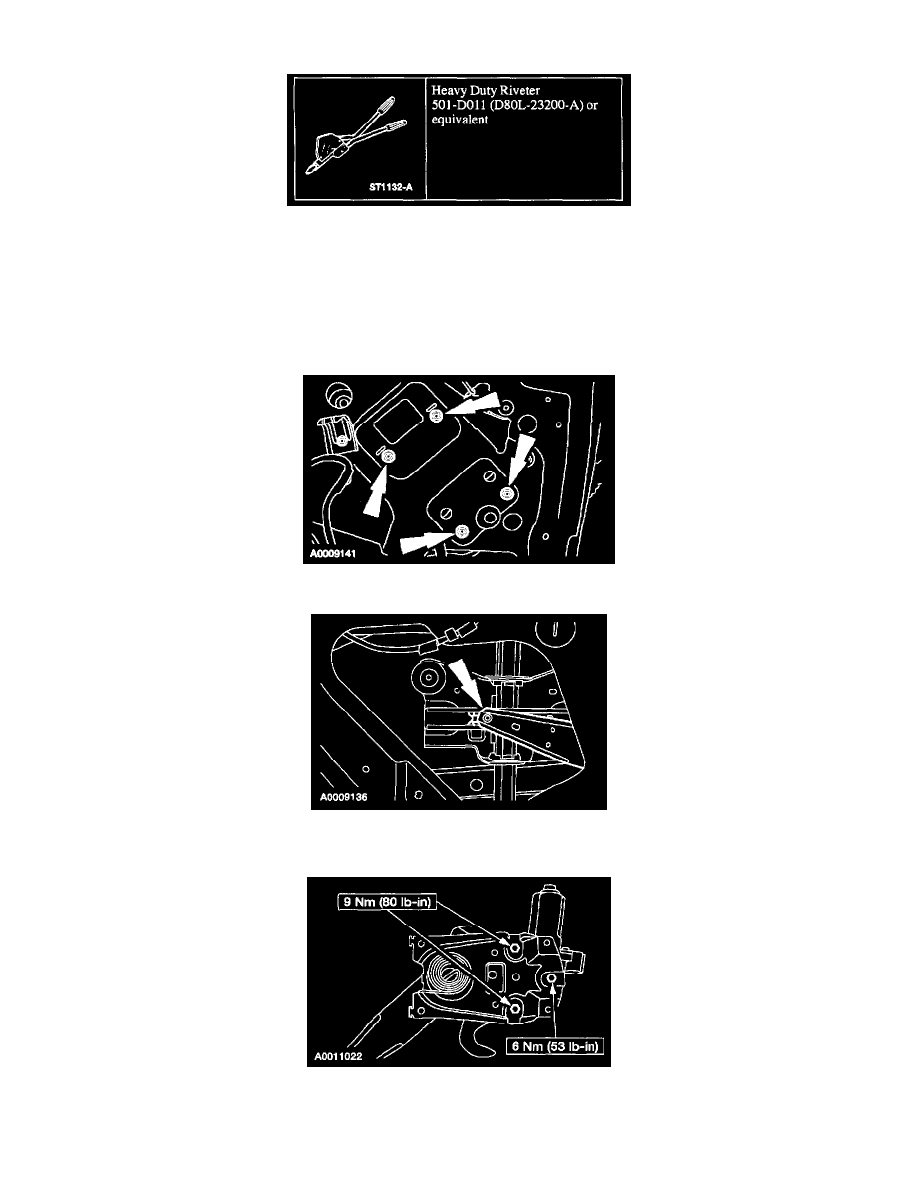 ST1132-A

Heavy Duty Riveter 501-D011 (D80L-23200-A) or equivalent

A0009141

A0009136

9 Nm (80 lb-in)

6 Nm (53 lb-in)

A0011022