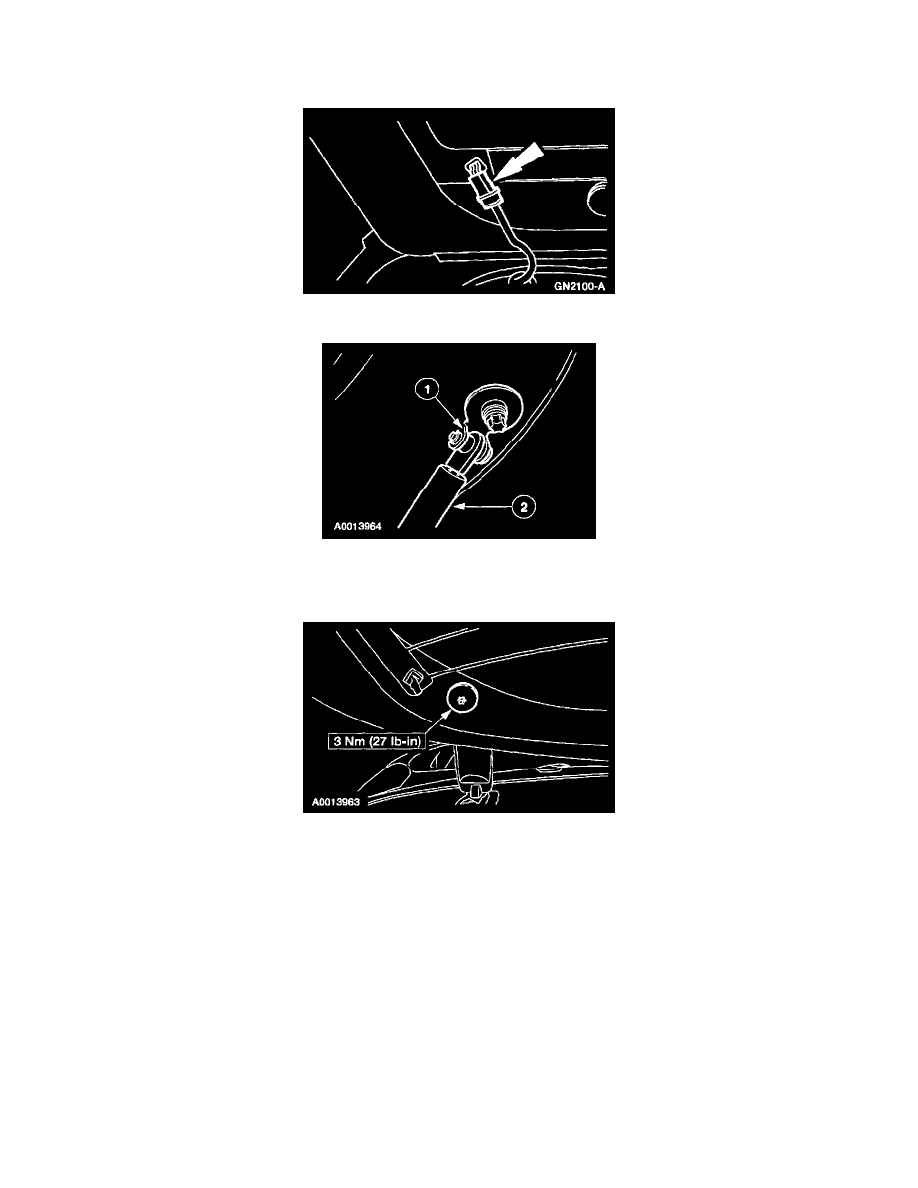 GN2100-A

1
2
A0013964

3 Nm (27 lb-in)
A0013963