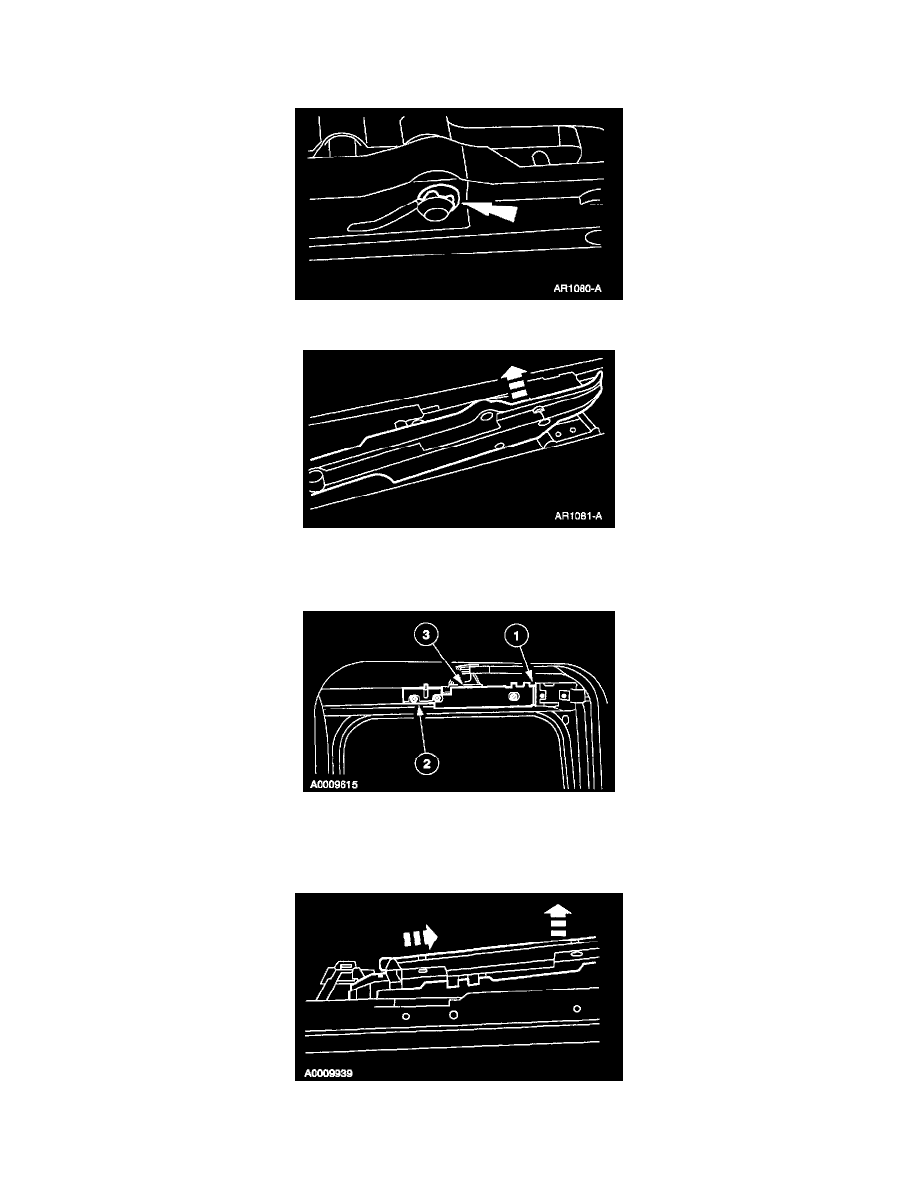 AR1080-A

AR1081-A

3
1
2
A0009615

A0009939