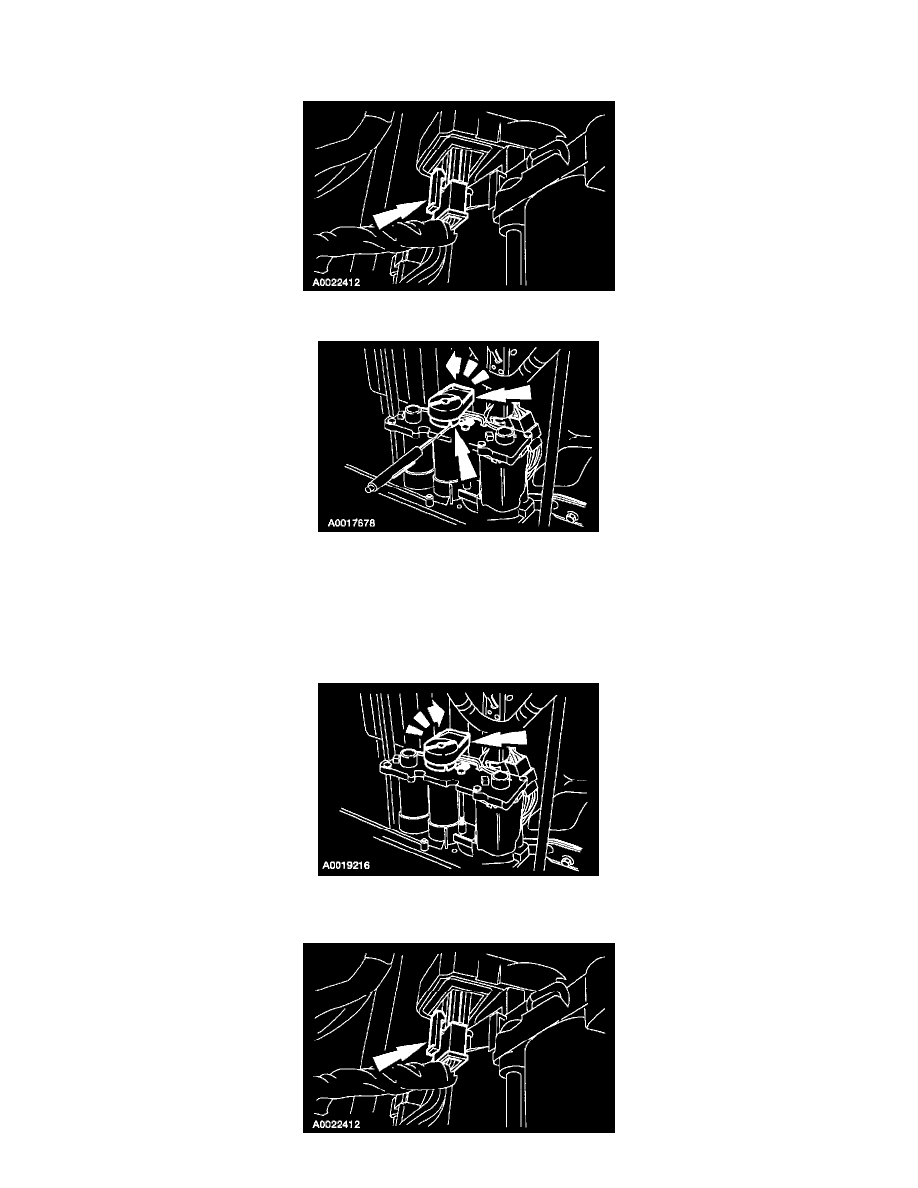 A0022412

A0017678

A0019216

A0022412