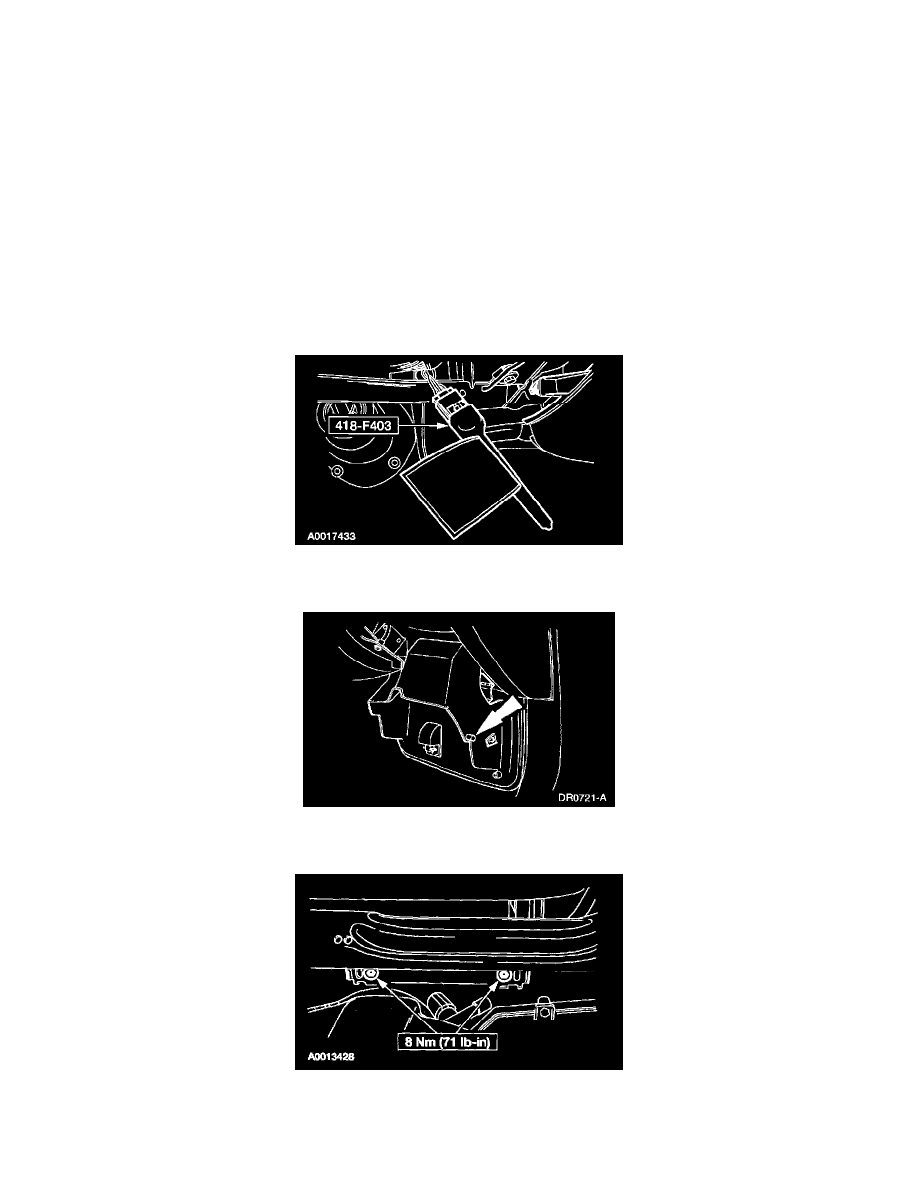 418-F403

A0017433

DR0721-A

8 Nm (71 lb-in)

A0013428