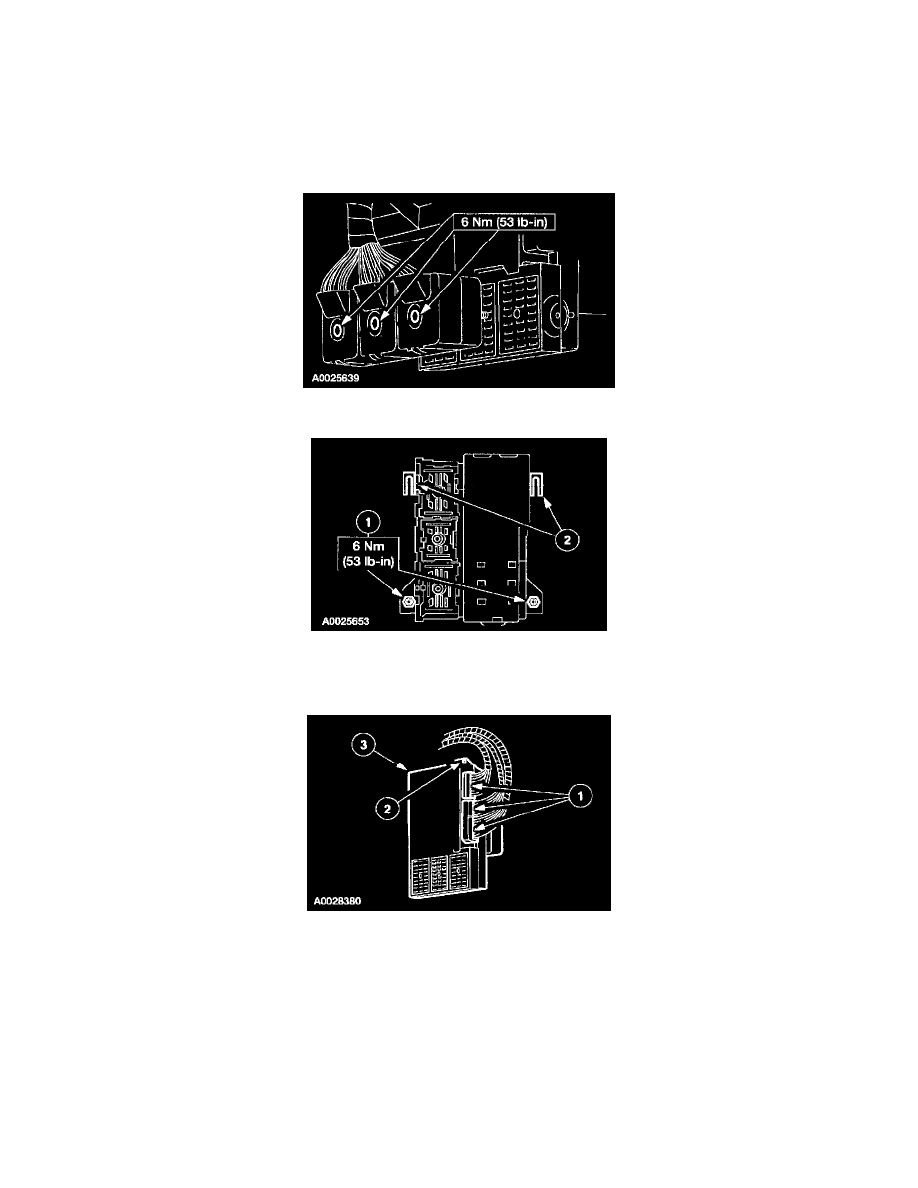 6 Nm (53 lb-in)

A0025639

1

6 Nm

(53 lb-in)

2

A0025653

3

2

1

A0028380