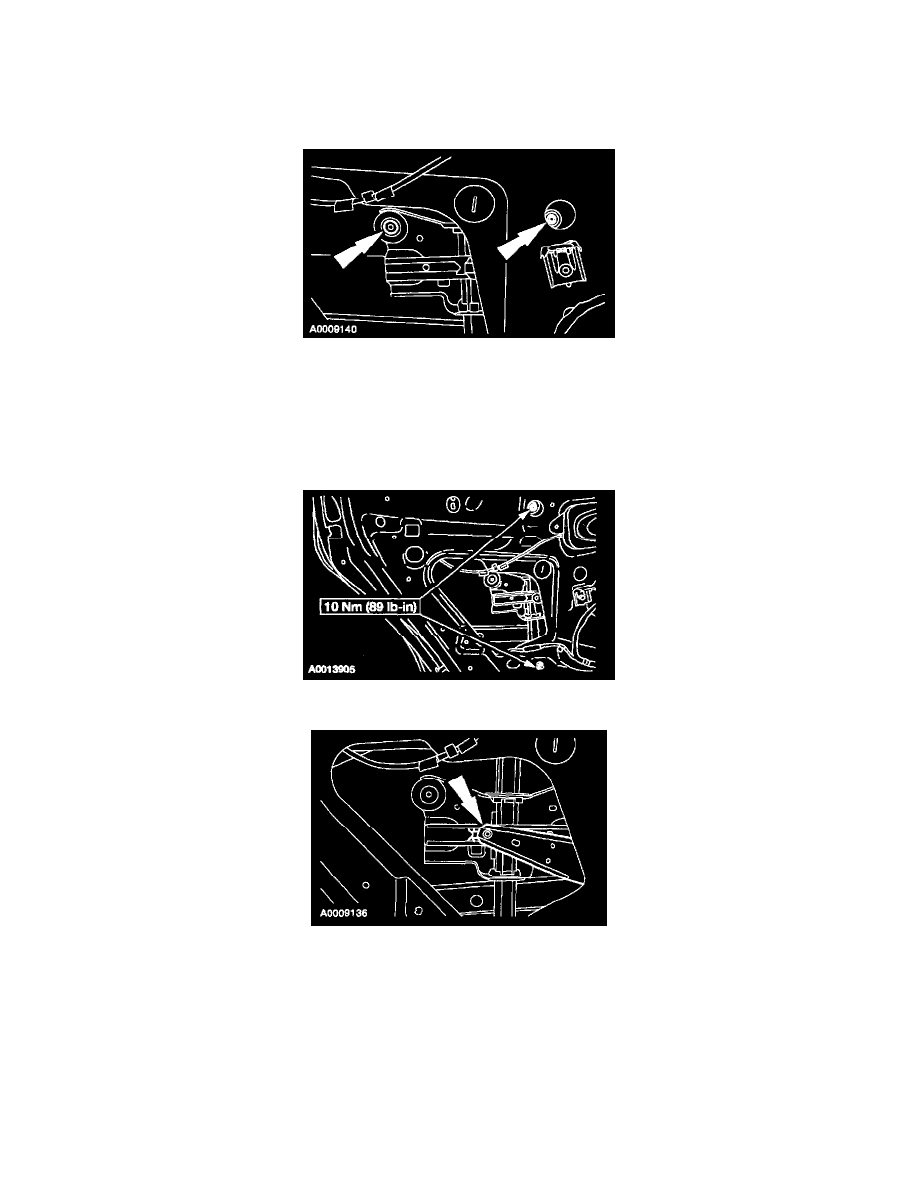 A0009140

10 Nm (89 lb-in)

A0013905

A0009136