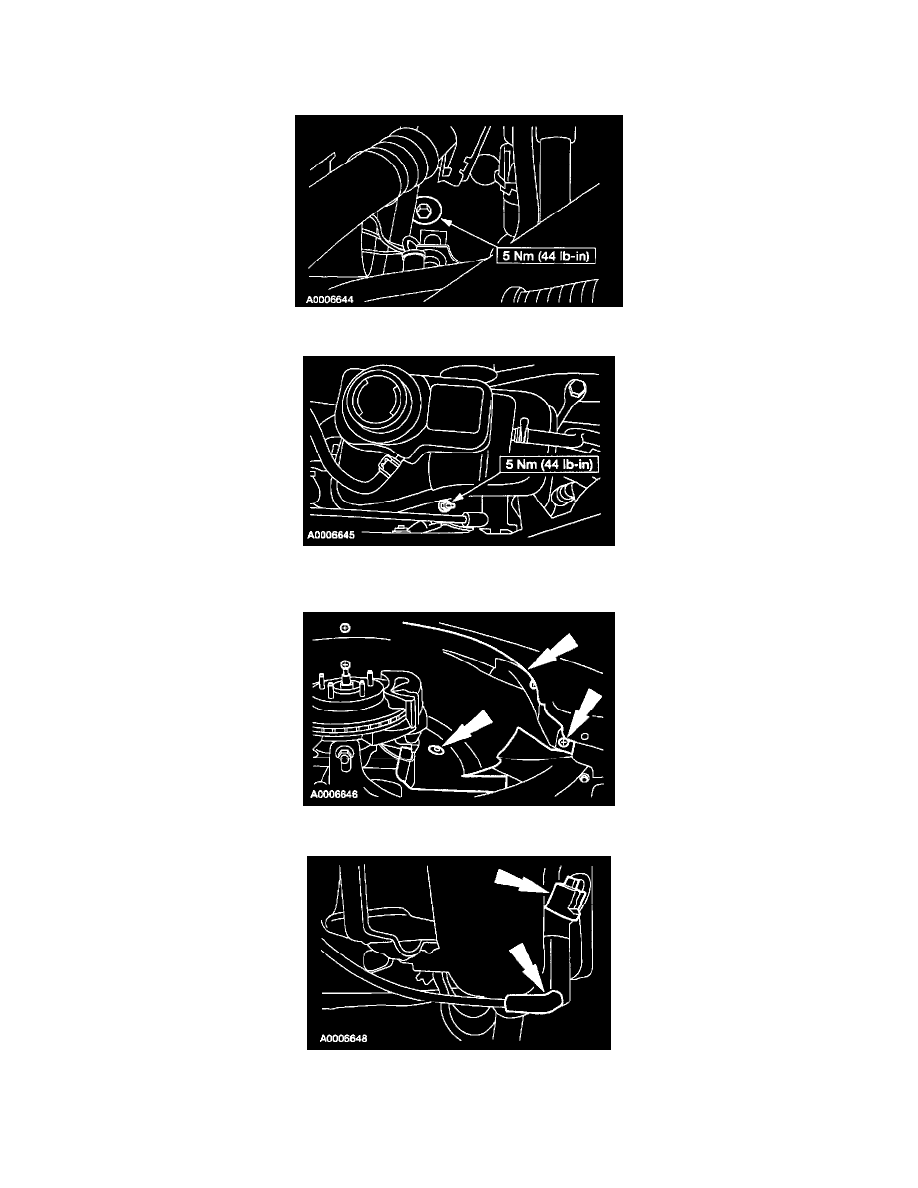 5 Nm (44 lb-in)
A0006644

5 Nm (44 lb-in)
A0006645

A0006646

A0006648