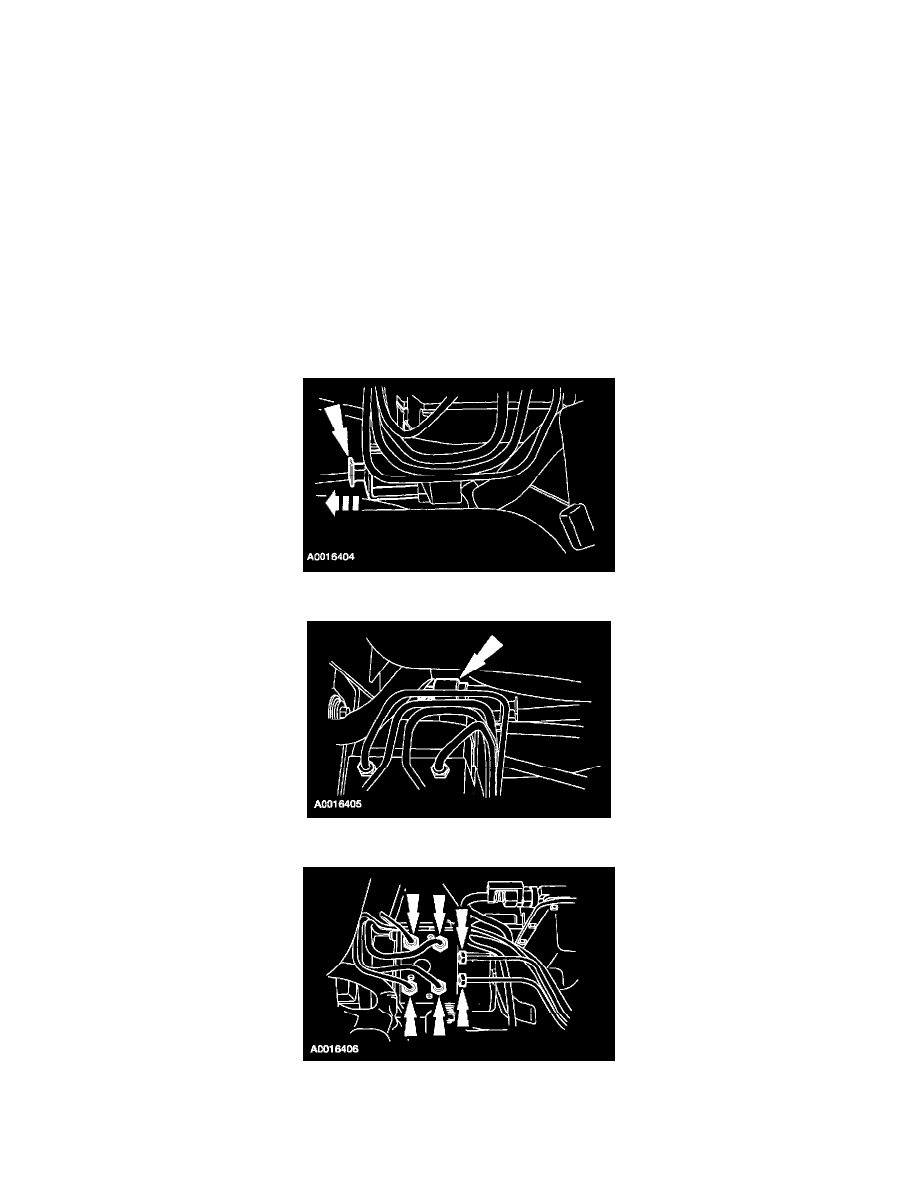 A0016404

A0016405

A0016406